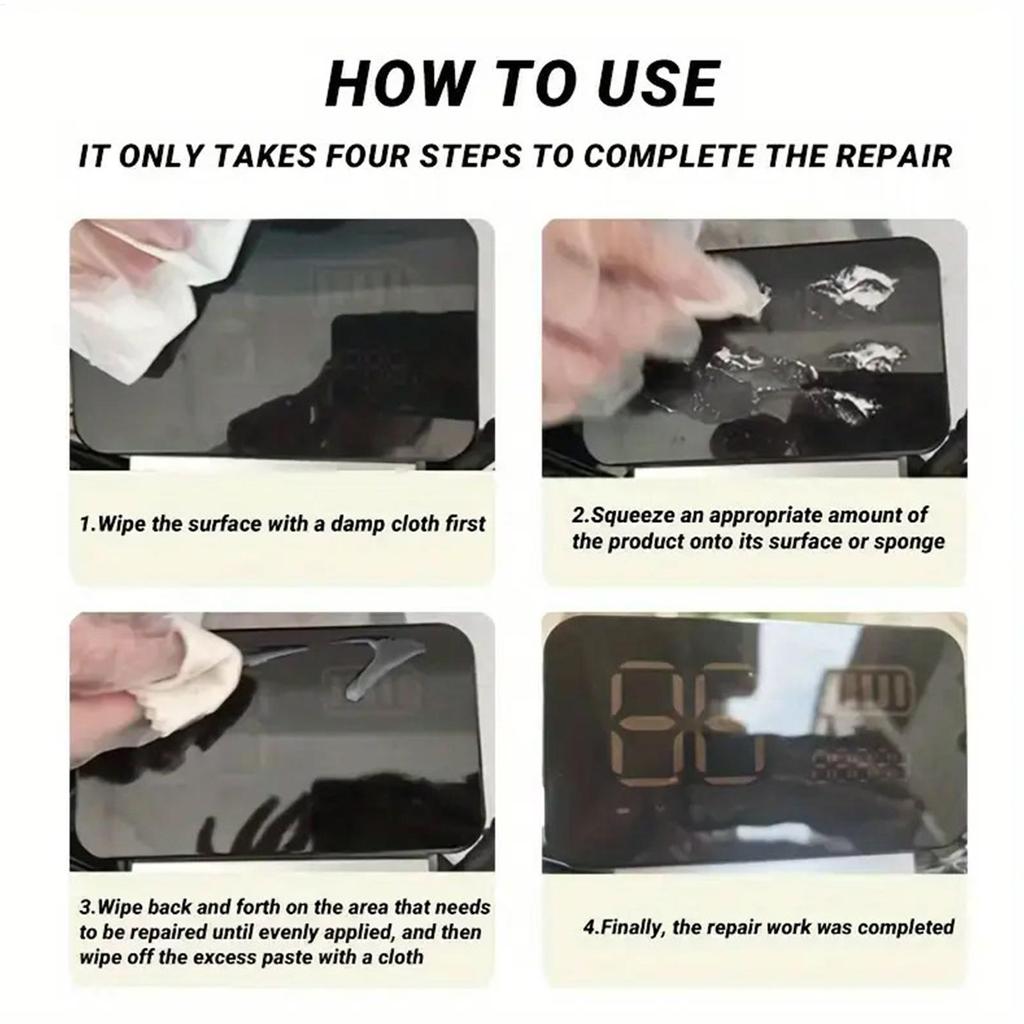 HOW TO USE

IT ONLY TAKES FOUR STEPS TO COMPLETE THE REPAIR

1.Wipe the surface with a damp cloth first

2.Squeeze an appropriate amount of the product onto its surface or sponge

3.Wipe back and forth on the area that needs to be repaired until evenly applied, and then wipe off the excess paste with a cloth

4.Finally, the repair work was completed