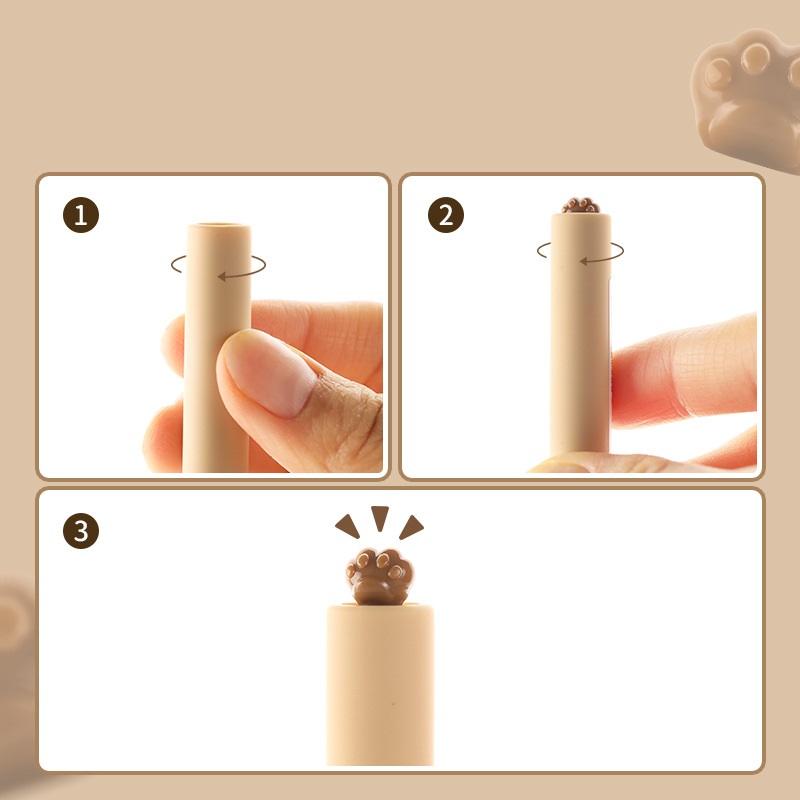 1

2

3