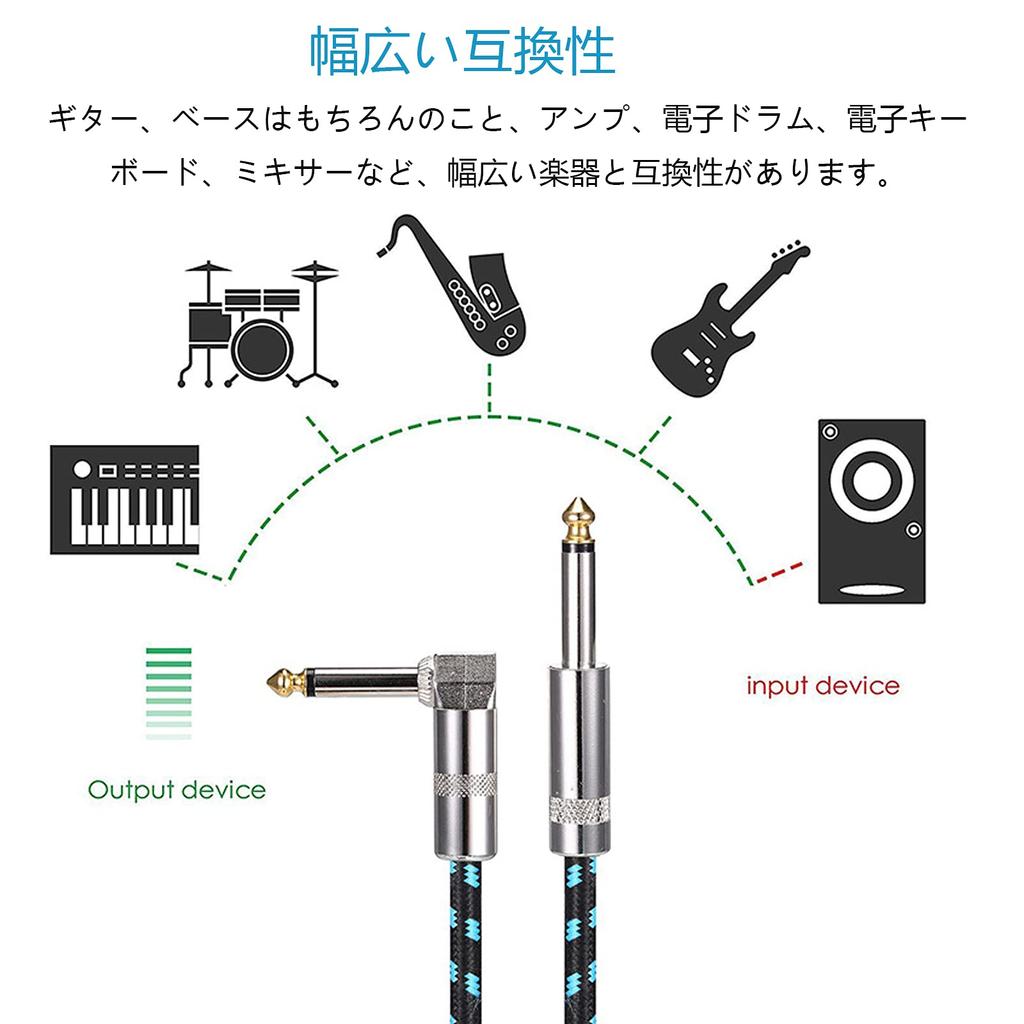 幅広い互換性

ギター、ベースはもちろんのこと、アンプ、電子ドラム、電子キーボード、ミキサーなど、幅広い楽器と互換性があります。

input device

Output device