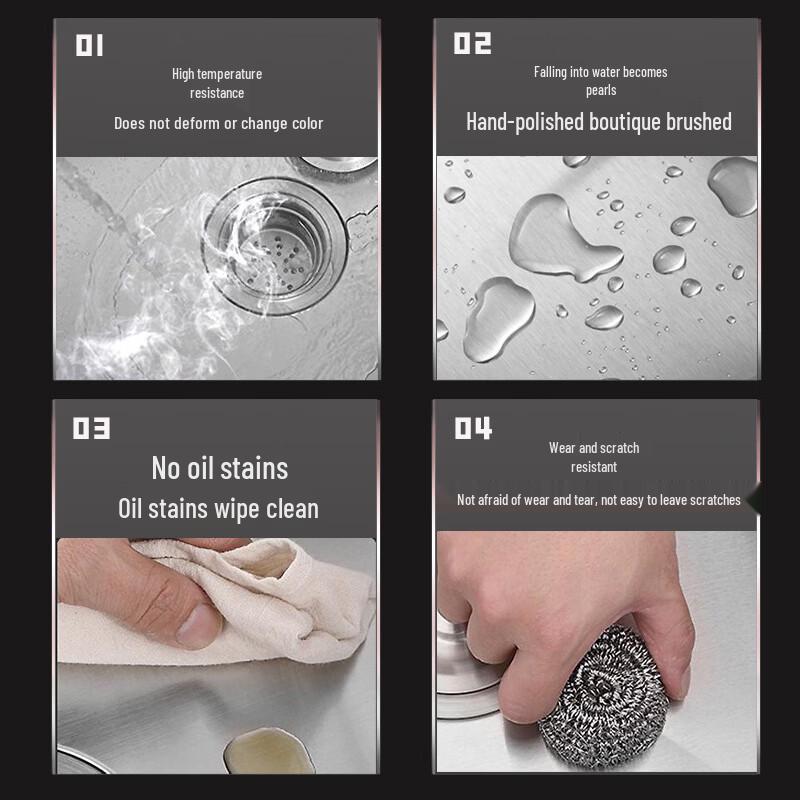 01
High temperature resistance
Does not deform or change color

02
Falling into water becomes pearls
Hand-polished boutique brushed

03
No oil stains
Oil stains wipe clean

04
Wear and scratch resistant
Not afraid of wear and tear, not easy to leave scratches