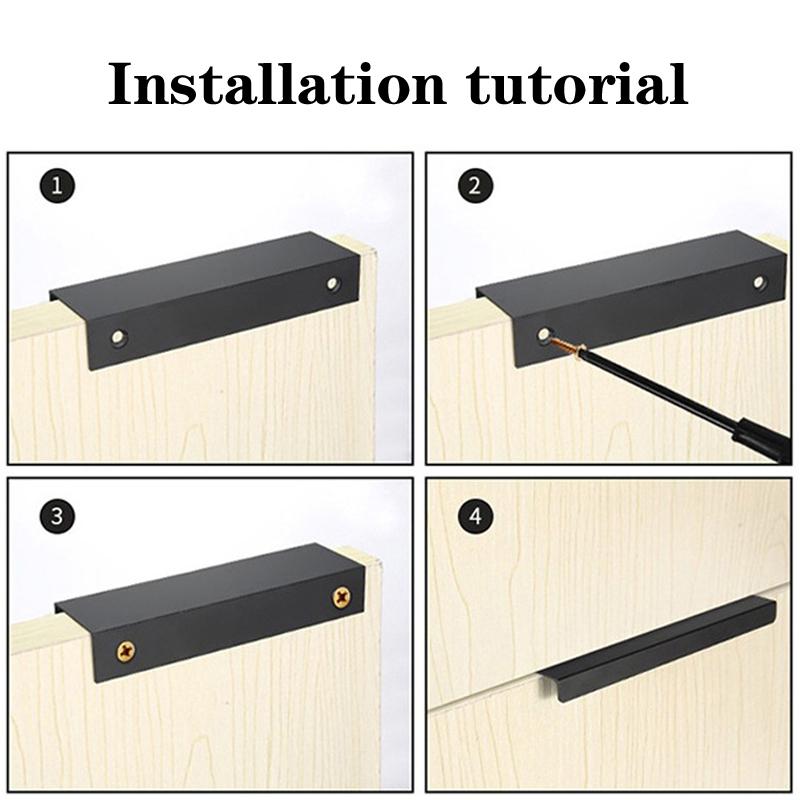 Installation tutorial

1

2

3

4