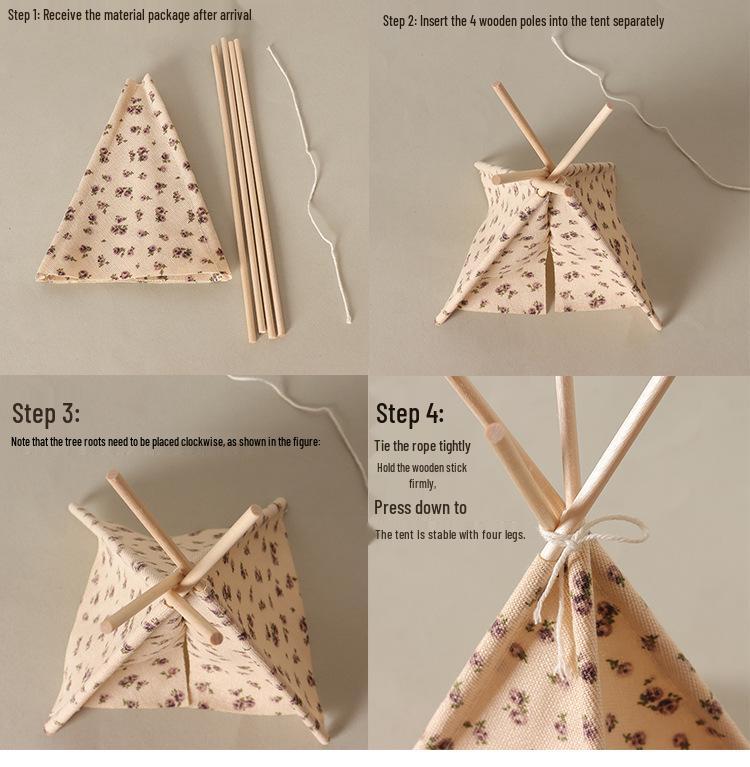 Step 1: Receive the material package after arrival

Step 2: Insert the 4 wooden poles into the tent separately

Step 3:

Note that the tree roots need to be placed clockwise, as shown in the figure:

Step 4:

Tie the rope tightly

Hold the wooden stick firmly,

Press down to

The tent is stable with four legs.