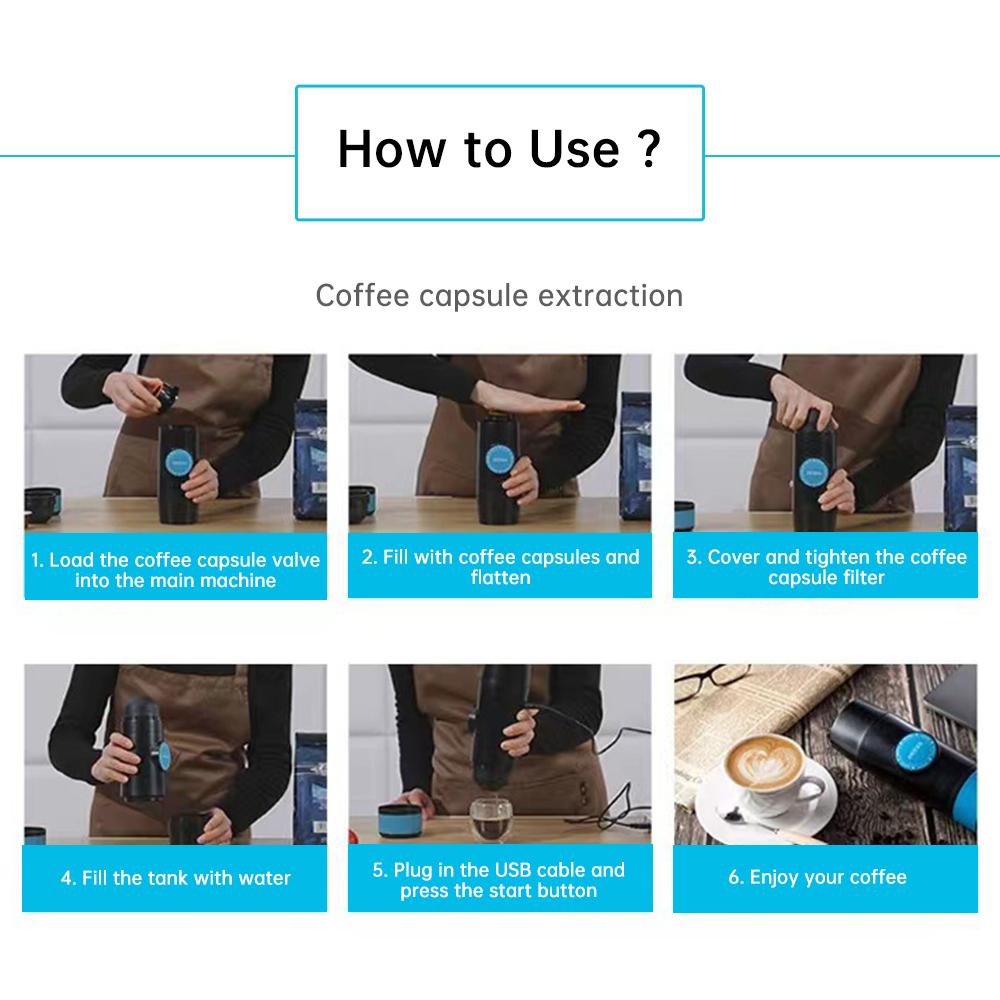 How to Use ?

Coffee capsule extraction

1. Load the coffee capsule valve into the main machine

2. Fill with coffee capsules and flatten

3. Cover and tighten the coffee capsule filter

4. Fill the tank with water

5. Plug in the USB cable and press the start button

6. Enjoy your coffee