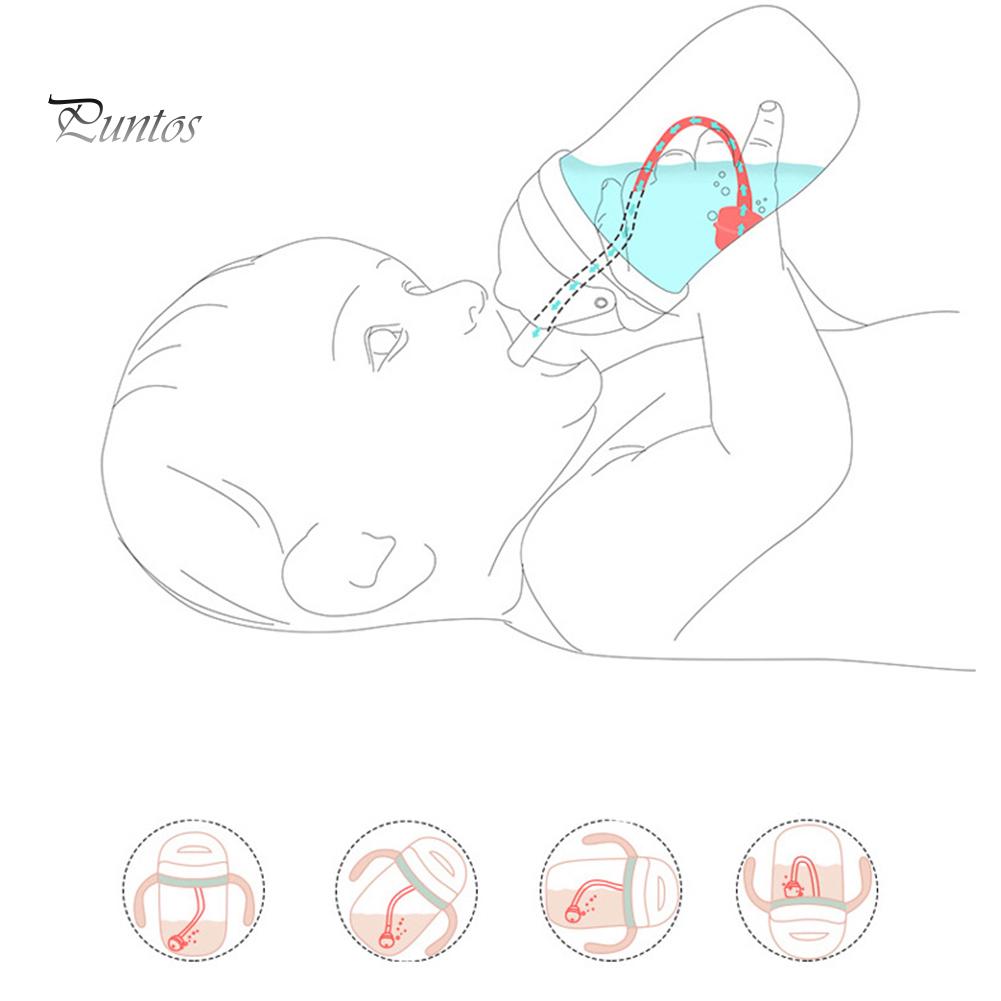 Puntos