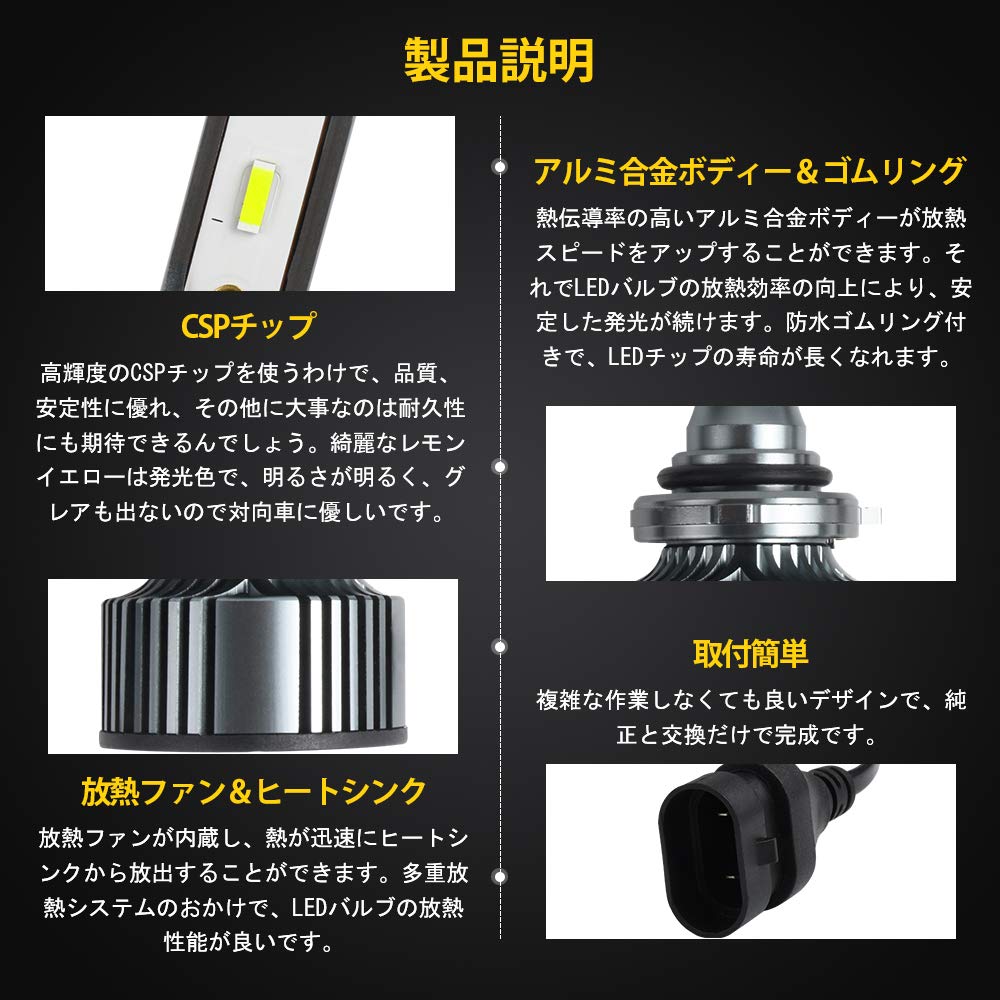 製品説明

CSPチップ

高輝度のCSPチップを使うわけで、品質、安定性に優れ、その他に大事なのは耐久性にも期待できるんでしょう。綺麗なレモンイエローは発光色で、明るさが明るく、グレアも出ないので対向車に優しいです。

放熱ファン＆ヒートシンク

放熱ファンが内蔵し、熱が迅速にヒートシンクから放出することができます。多重放熱システムのおかけで、LEDバルブの放熱性能が良いです。

アルミ合金ボディー＆ゴムリング

熱伝導率の高いアルミ合金ボディーが放熱スピードをアップすることができます。それでLEDバルブの放熱効率の向上により、安定した発光が続けます。防水ゴムリング付きで、LEDチップの寿命が長くなれます。

取付簡単

複雑な作業しなくても良いデザインで、純正と交換だけで完成です。