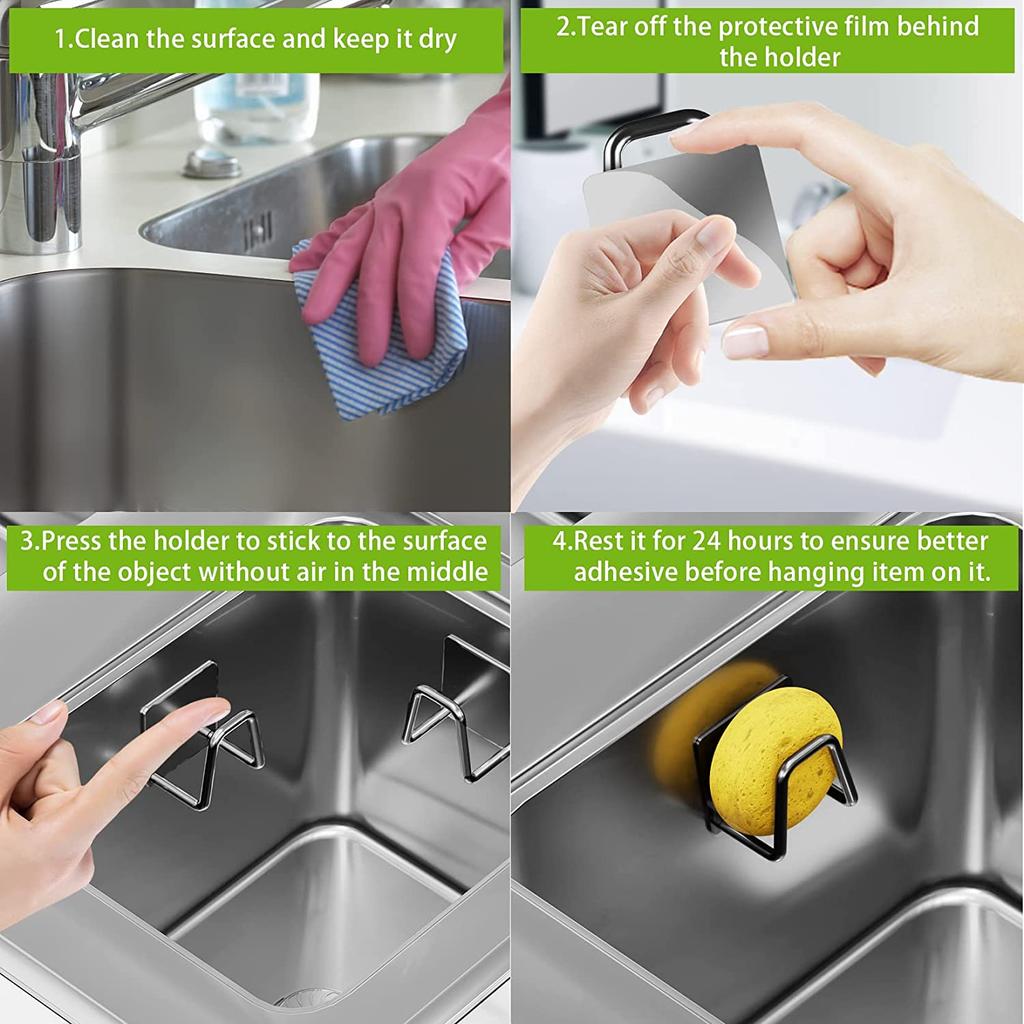 1.Clean the surface and keep it dry

2.Tear off the protective film behind the holder

3.Press the holder to stick to the surface of the object without air in the middle

4.Rest it for 24 hours to ensure better adhesive before hanging item on it.