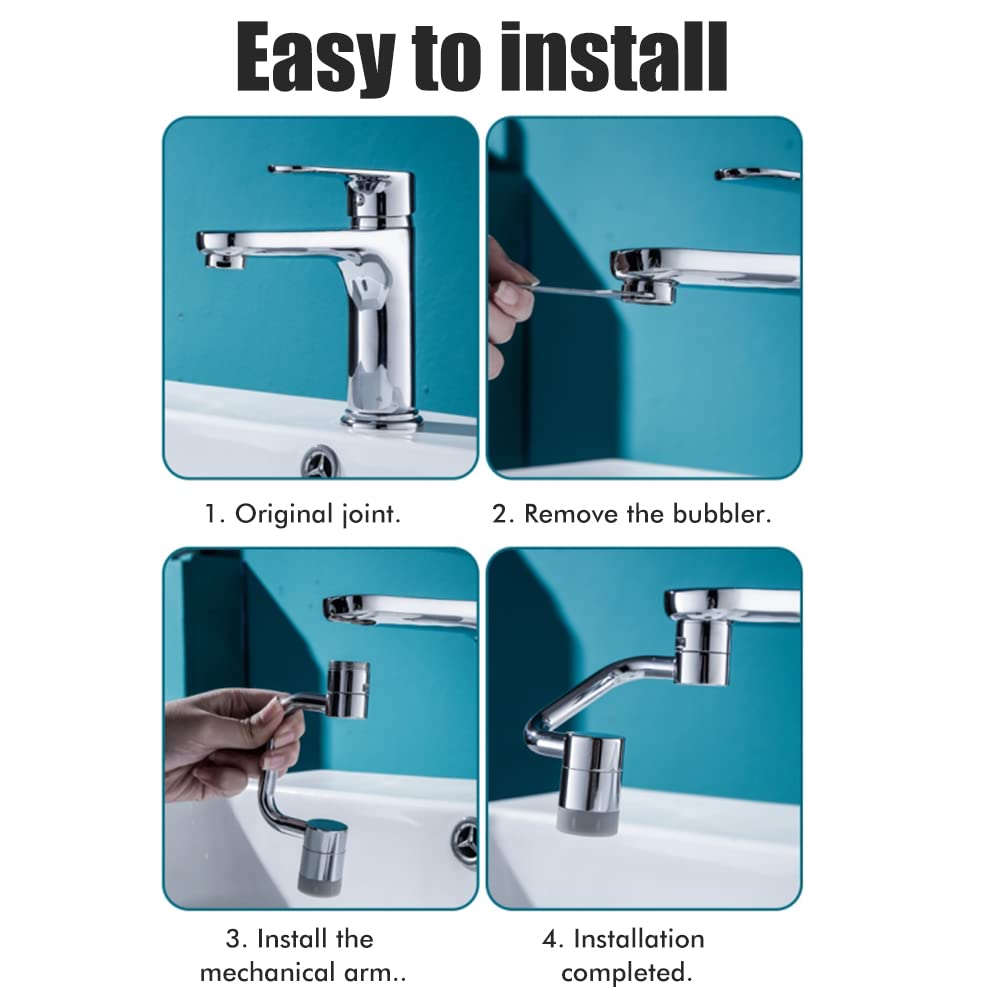 Easy to install

1. Original joint.

2. Remove the bubbler.

3. Install the mechanical arm..

4. Installation completed.