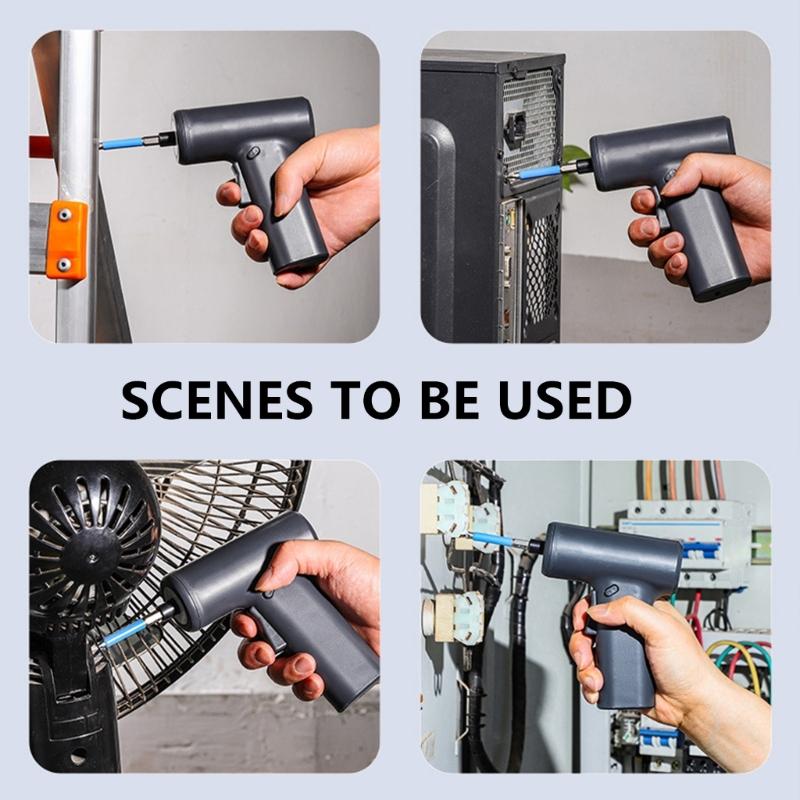 SCENES TO BE USED