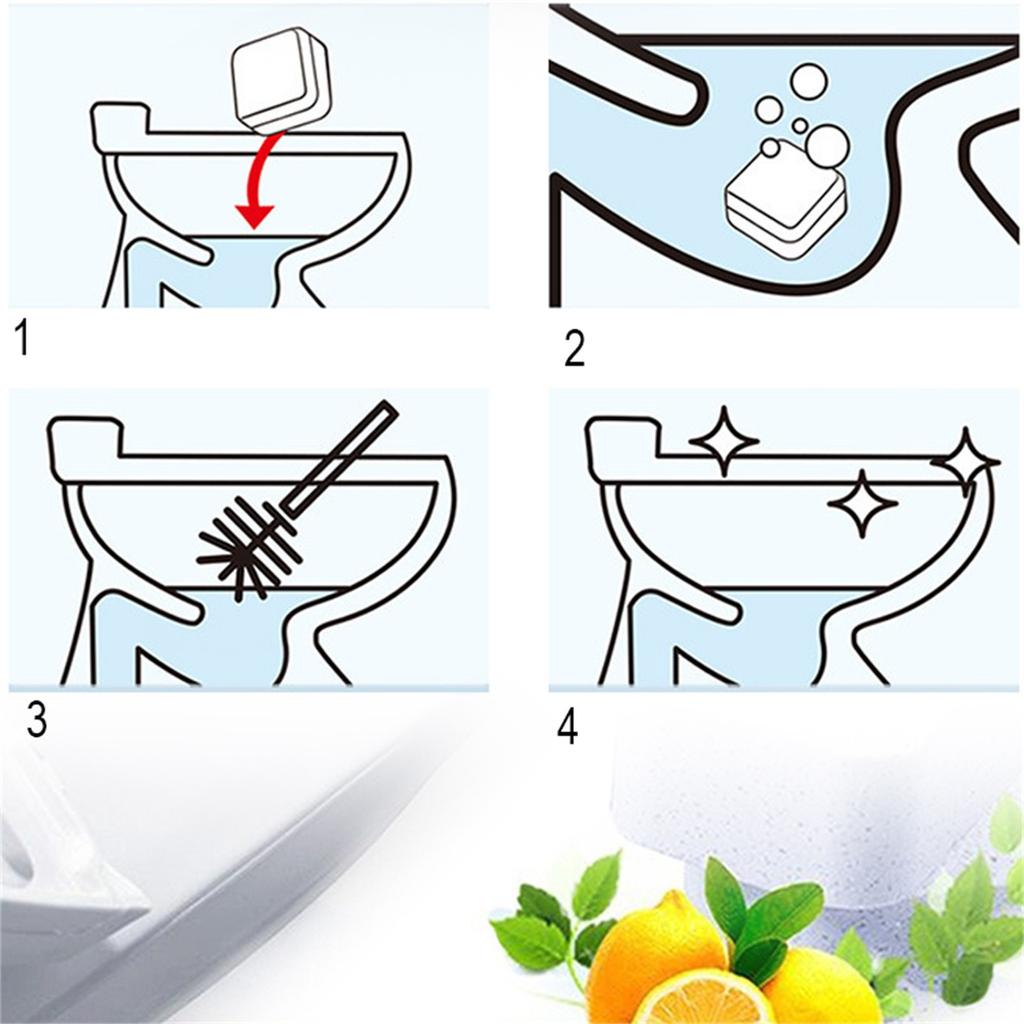 1

2

3

4