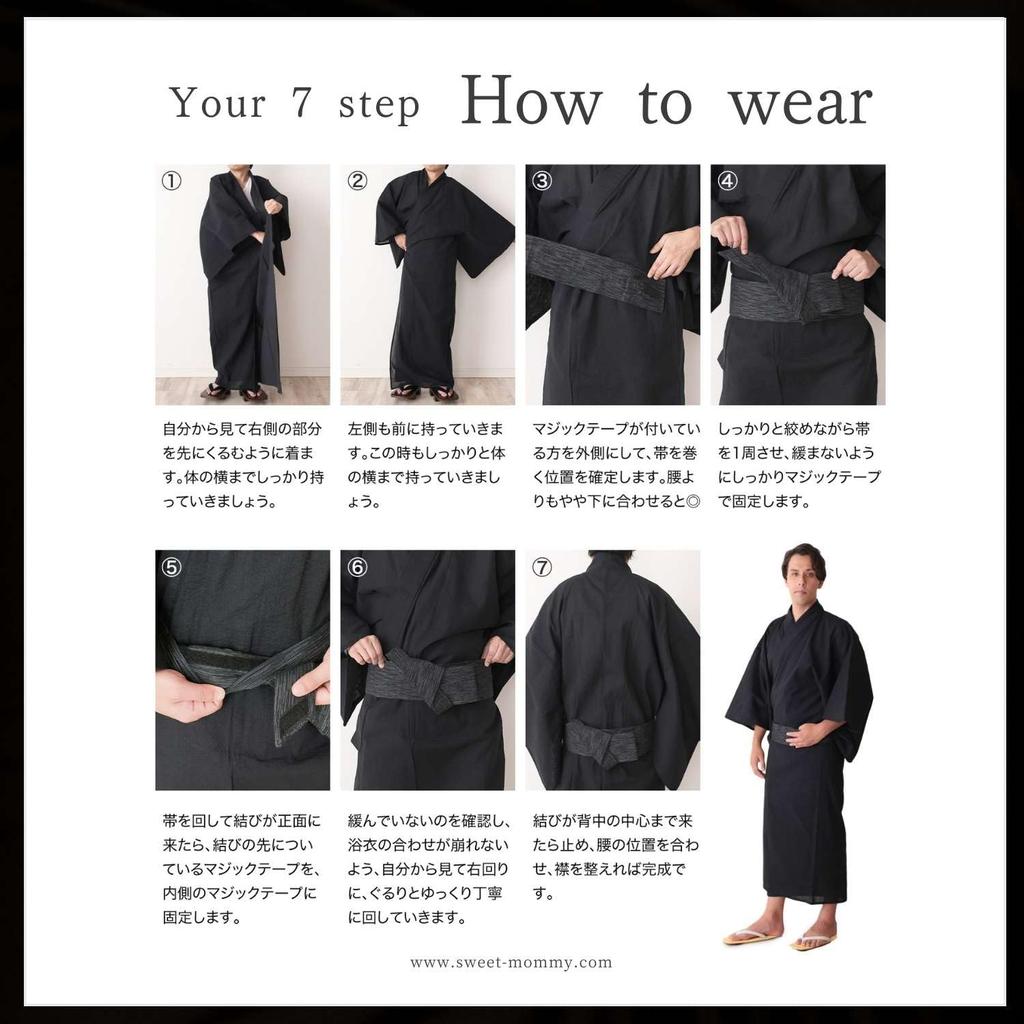 Your 7 step How to wear

①

自分から見て右側の部分を先にくるむように着ます。体の横までしっかり持っていきましょう。

②

左側も前に持っていきます。この時もしっかりと体の横まで持っていきましょう。

③

マジックテープが付いている方を外側にして、帯を巻く位置を確定します。腰よりもやや下に合わせると◎

④

しっかりと絞めながら帯を1周させ、緩まないようにしっかりマジックテープで固定します。

⑤

帯を回して結びが正面に来たら、結びの先についているマジックテープを、内側のマジックテープに固定します。

⑥

緩んでいないのを確認し、浴衣の合わせが崩れないよう、自分から見て右回りに、ぐるりとゆっくり丁寧に回していきます。

⑦

結びが背中の中心まで来たら止め、腰の位置を合わせ、襟を整えれば完成です。

www.sweet-mommy.com