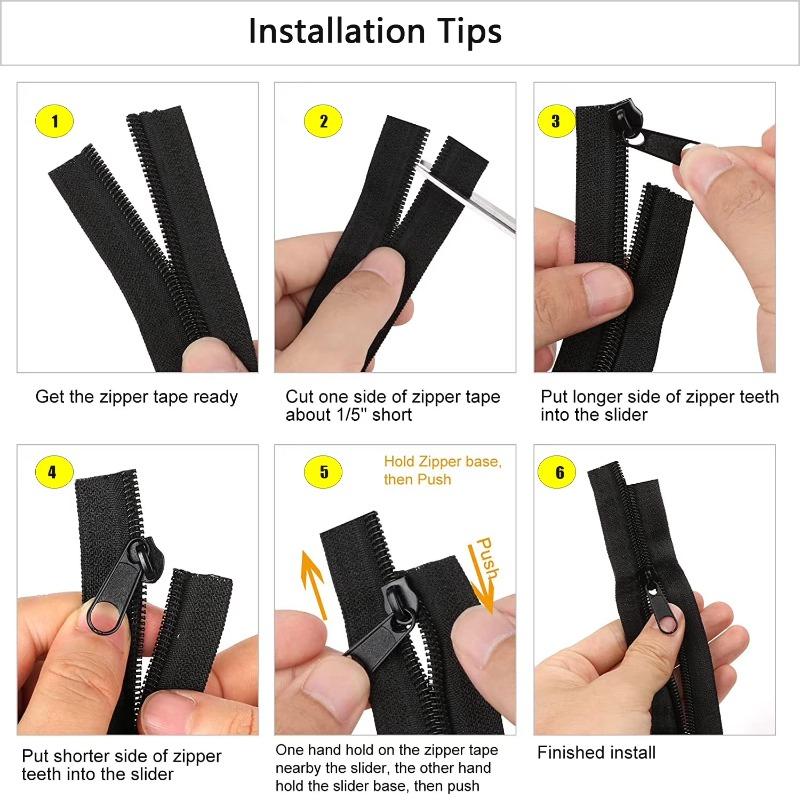 Installation Tips

1

Get the zipper tape ready

2

Cut one side of zipper tape about 1/5" short

3

Put longer side of zipper teeth into the slider

4

Put shorter side of zipper teeth into the slider

5

Hold Zipper base, then Push

Push

One hand hold on the zipper tape nearby the slider, the other hand hold the slider base, then push

6

Finished install