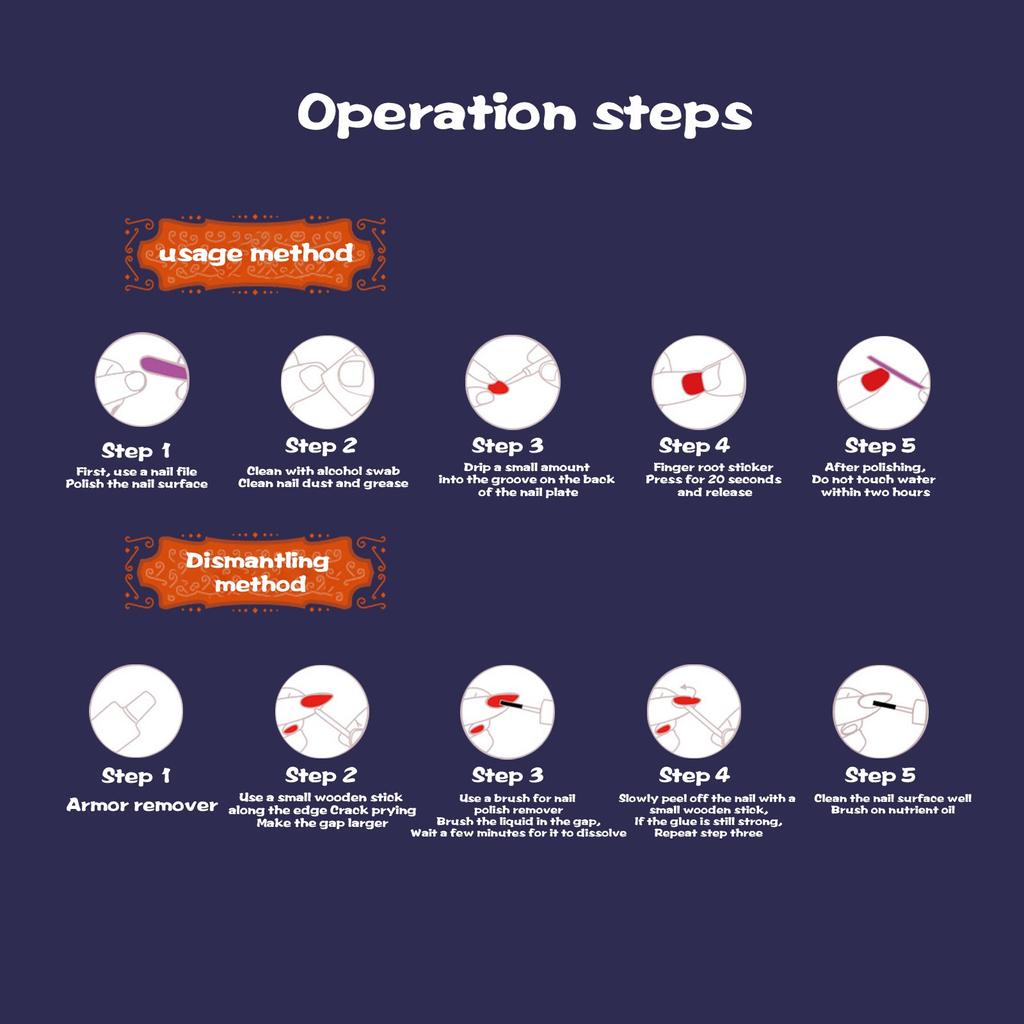 Operation steps

usage method

Step 1
First, use a nail file
Polish the nail surface

Step 2
Clean with alcohol swab
Clean nail dust and grease

Step 3
Drip a small amount
into the groove on the back
of the nail plate

Step 4
Finger root sticker
Press for 20 seconds
and release

Step 5
After polishing,
Do not touch water
within two hours

Dismantling method

Step 1
Armor remover

Step 2
Use a small wooden stick
along the edge Crack prying
Make the gap larger

Step 3
Use a brush for nail
polish remover
Brush the liquid in the gap,
Wait a few minutes for it to dissolve

Step 4
Slowly peel off the nail with a
small wooden stick,
If the glue is still strong,
Repeat step three

Step 5
Clean the nail surface well
Brush on nutrient oil