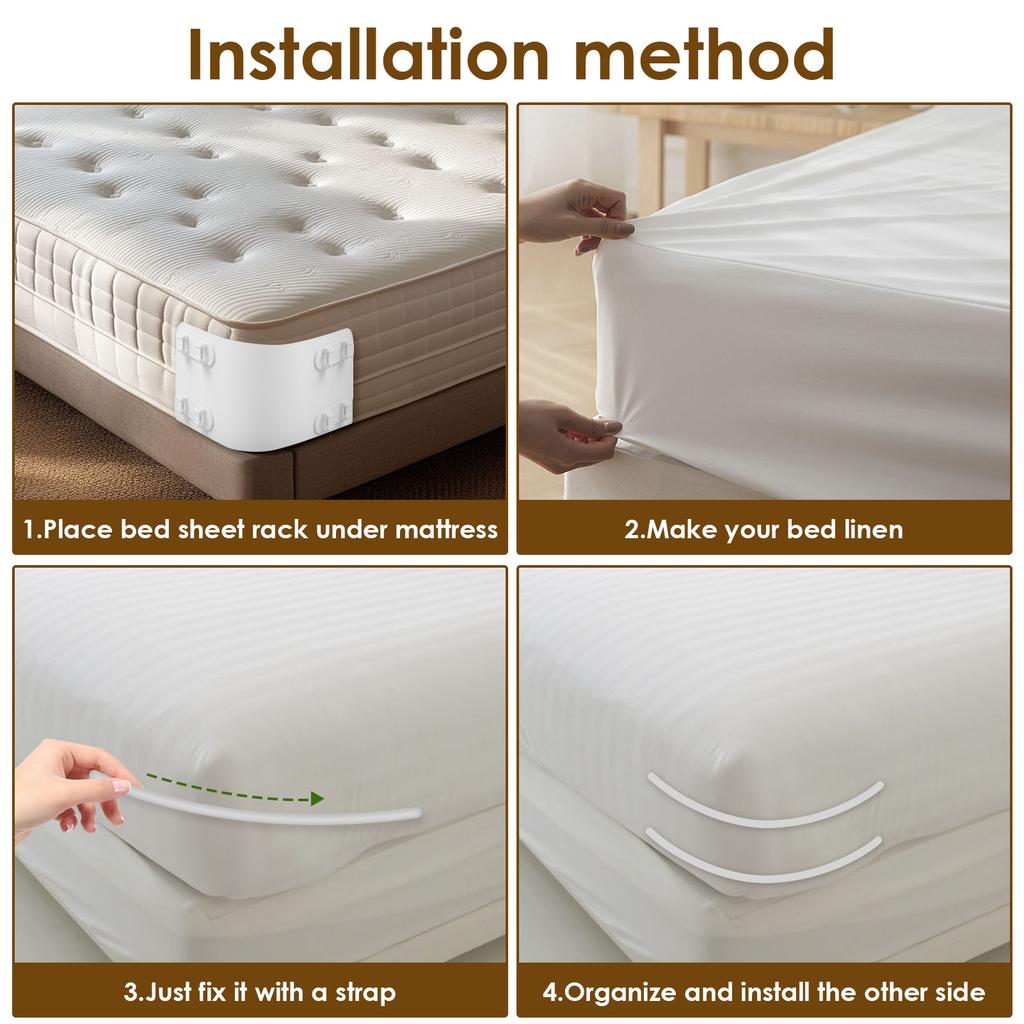 Installation method

1.Place bed sheet rack under mattress

2.Make your bed linen

3.Just fix it with a strap

4.Organize and install the other side