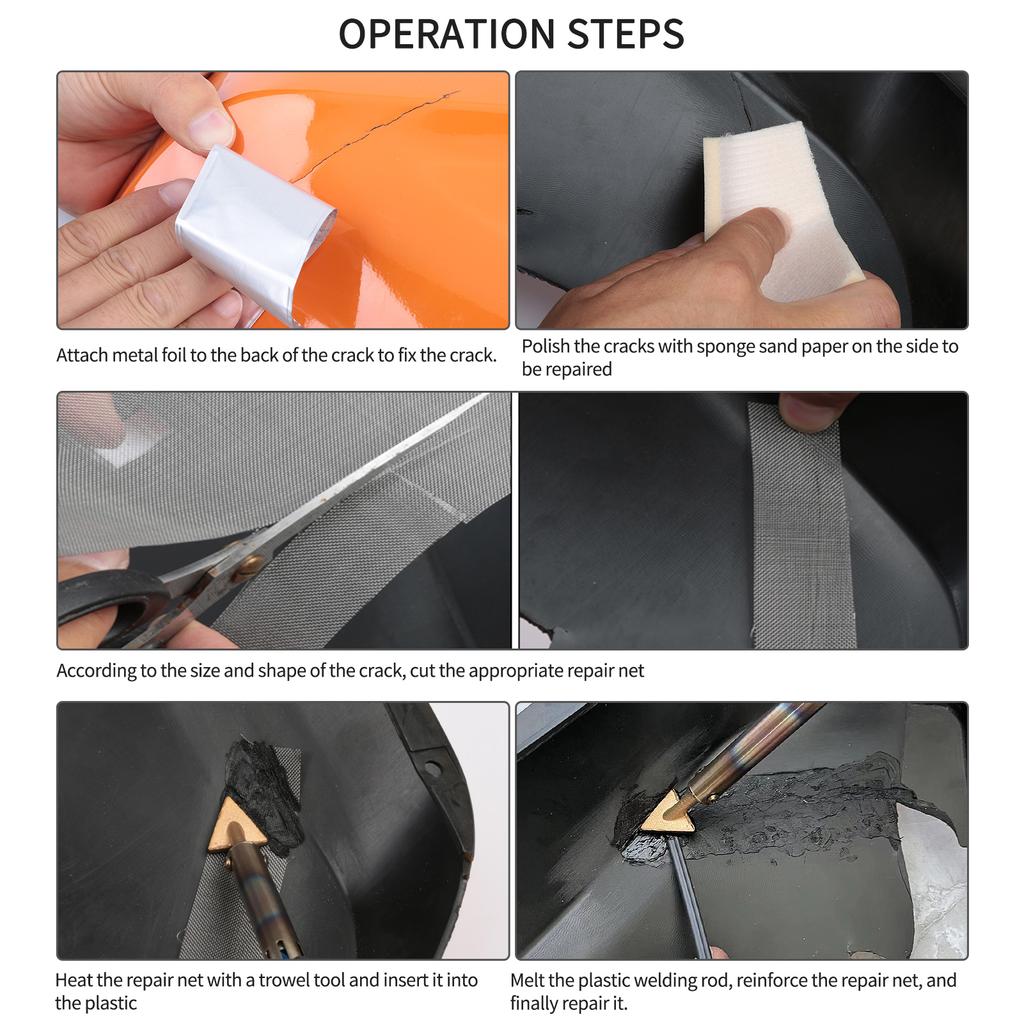 OPERATION STEPS

Attach metal foil to the back of the crack to fix the crack.

Polish the cracks with sponge sand paper on the side to be repaired

According to the size and shape of the crack, cut the appropriate repair net

Heat the repair net with a trowel tool and insert it into the plastic

Melt the plastic welding rod, reinforce the repair net, and finally repair it.