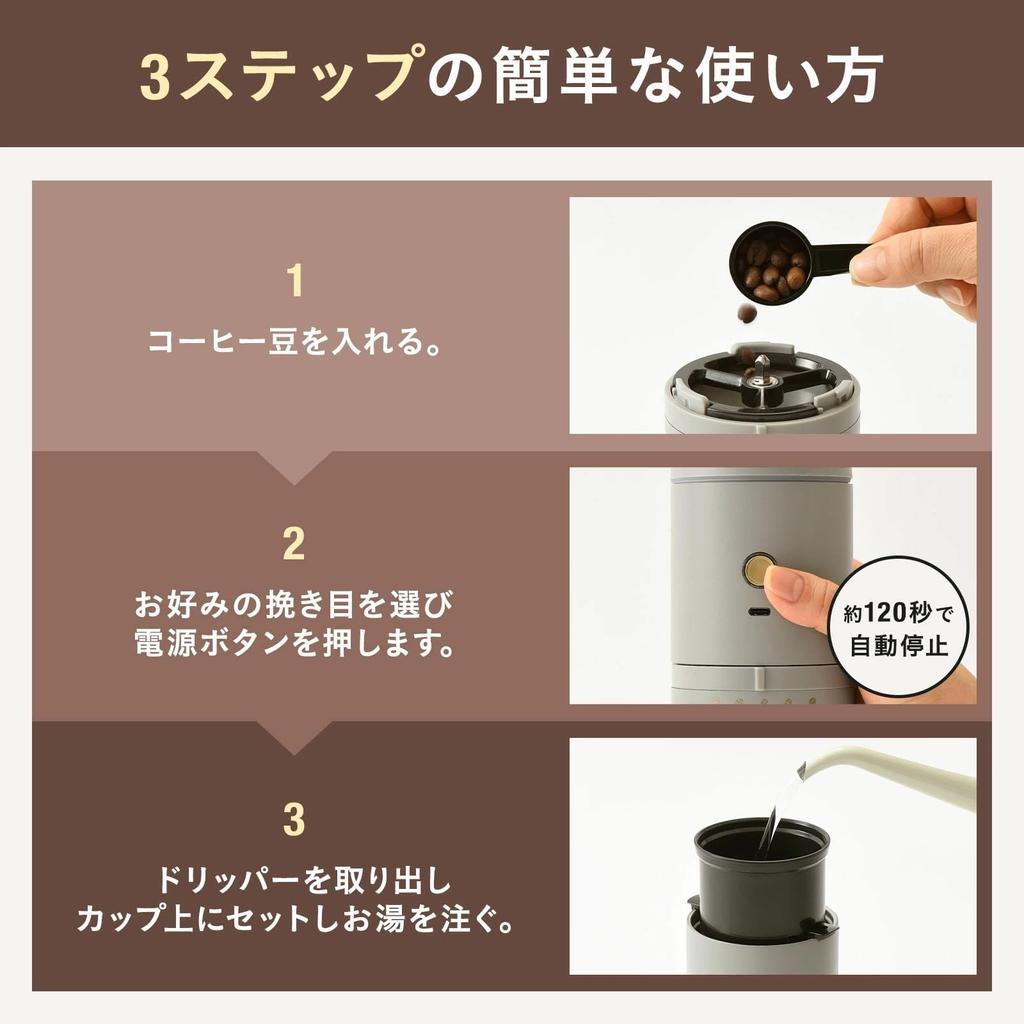 3ステップの簡単な使い方

1
コーヒー豆を入れる。

2
お好みの挽き目を選び
電源ボタンを押します。

約120秒で
自動停止

3
ドリッパーを取り出し
カップ上にセットしお湯を注ぐ。