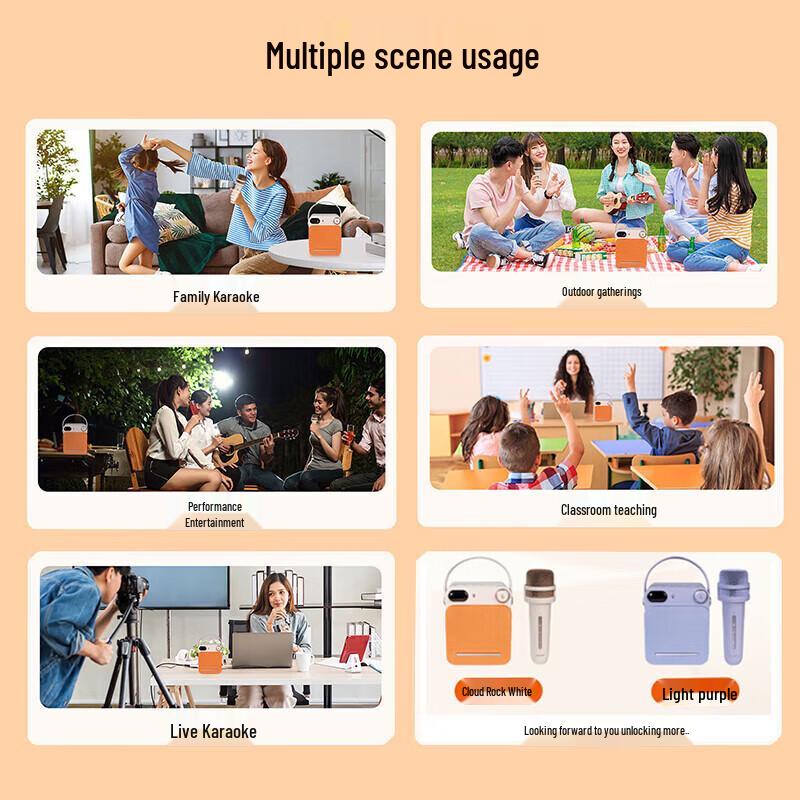 Multiple scene usage

Family Karaoke

Outdoor gatherings

Performance Entertainment

Classroom teaching

Live Karaoke

Cloud Rock White

Light purple

Looking forward to you unlocking more..