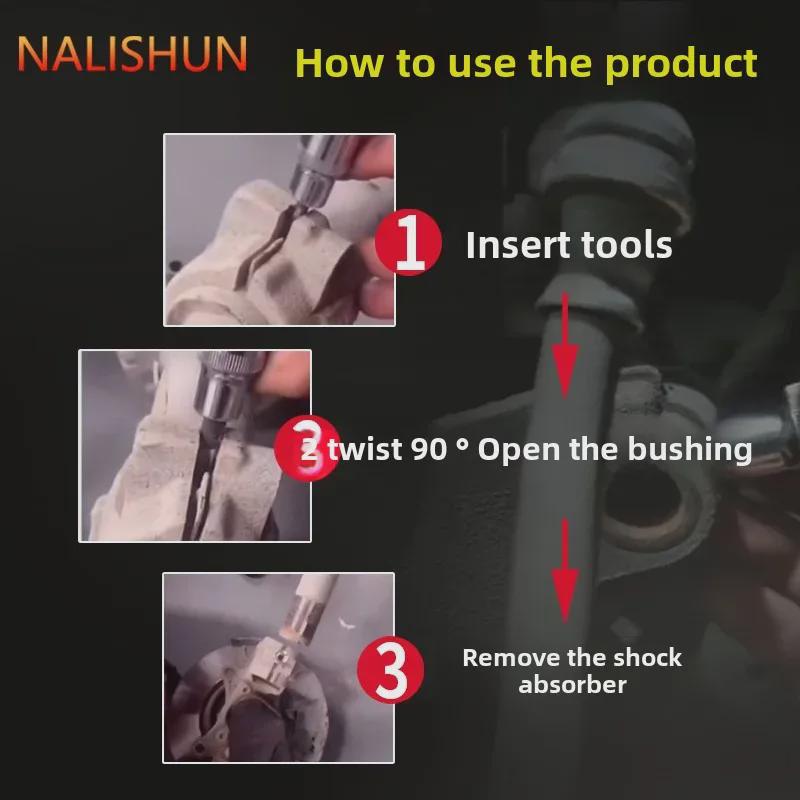 NALISHUN How to use the product

1 Insert tools

2 twist 90 ° Open the bushing

3 Remove the shock absorber