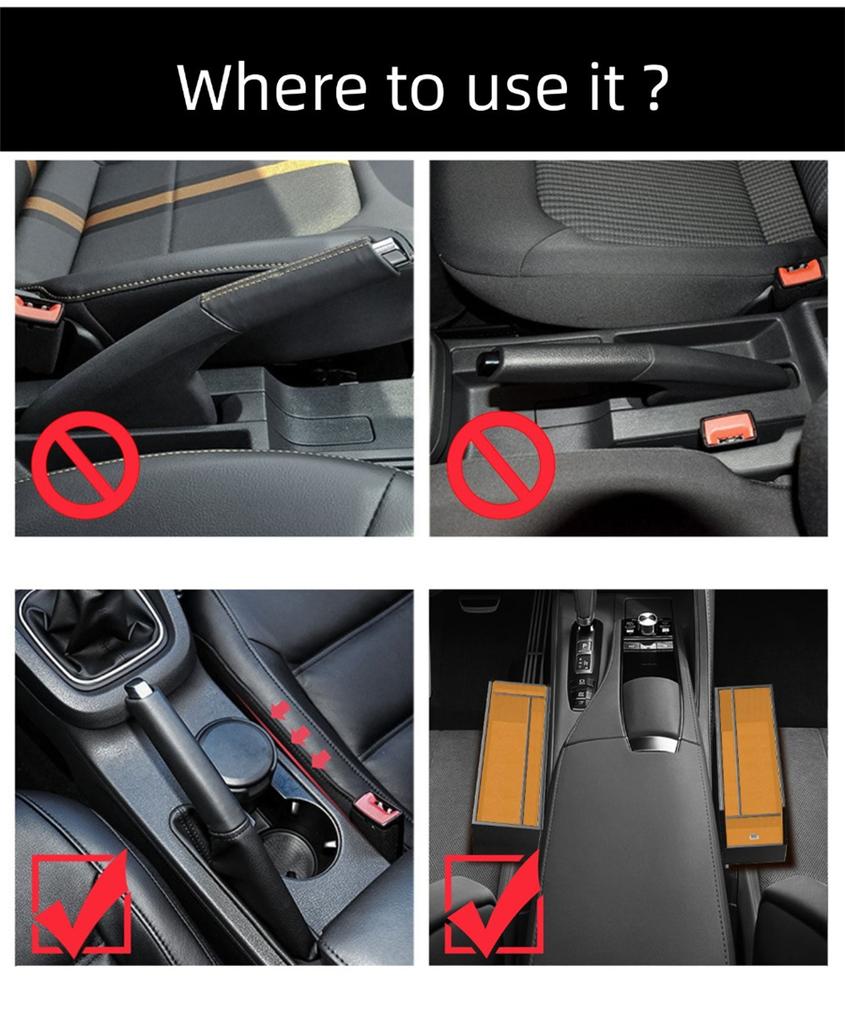 Where to use it ?