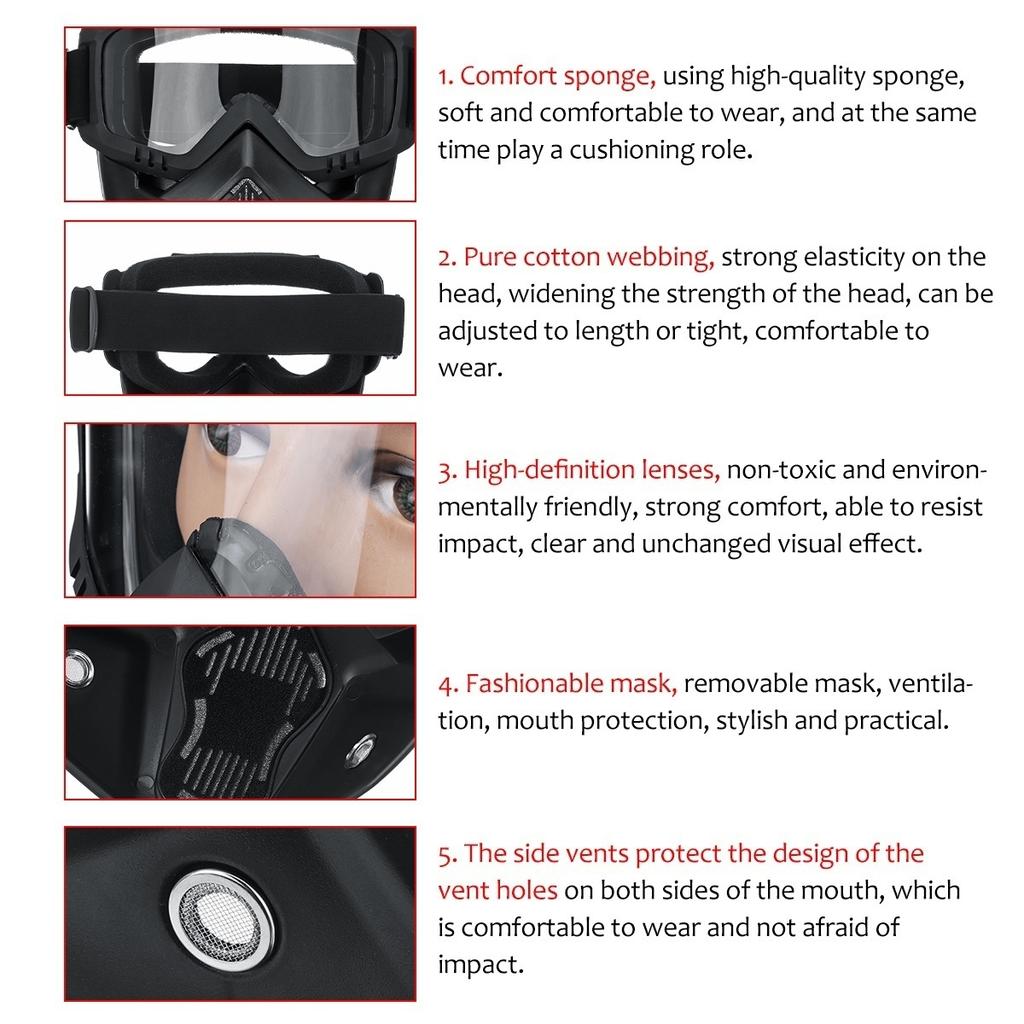 1. Comfort sponge, using high-quality sponge, soft and comfortable to wear, and at the same time play a cushioning role.

2. Pure cotton webbing, strong elasticity on the head, widening the strength of the head, can be adjusted to length or tight, comfortable to wear.

3. High-definition lenses, non-toxic and environmentally friendly, strong comfort, able to resist impact, clear and unchanged visual effect.

4. Fashionable mask, removable mask, ventilation, mouth protection, stylish and practical.

5. The side vents protect the design of the vent holes on both sides of the mouth, which is comfortable to wear and not afraid of impact.