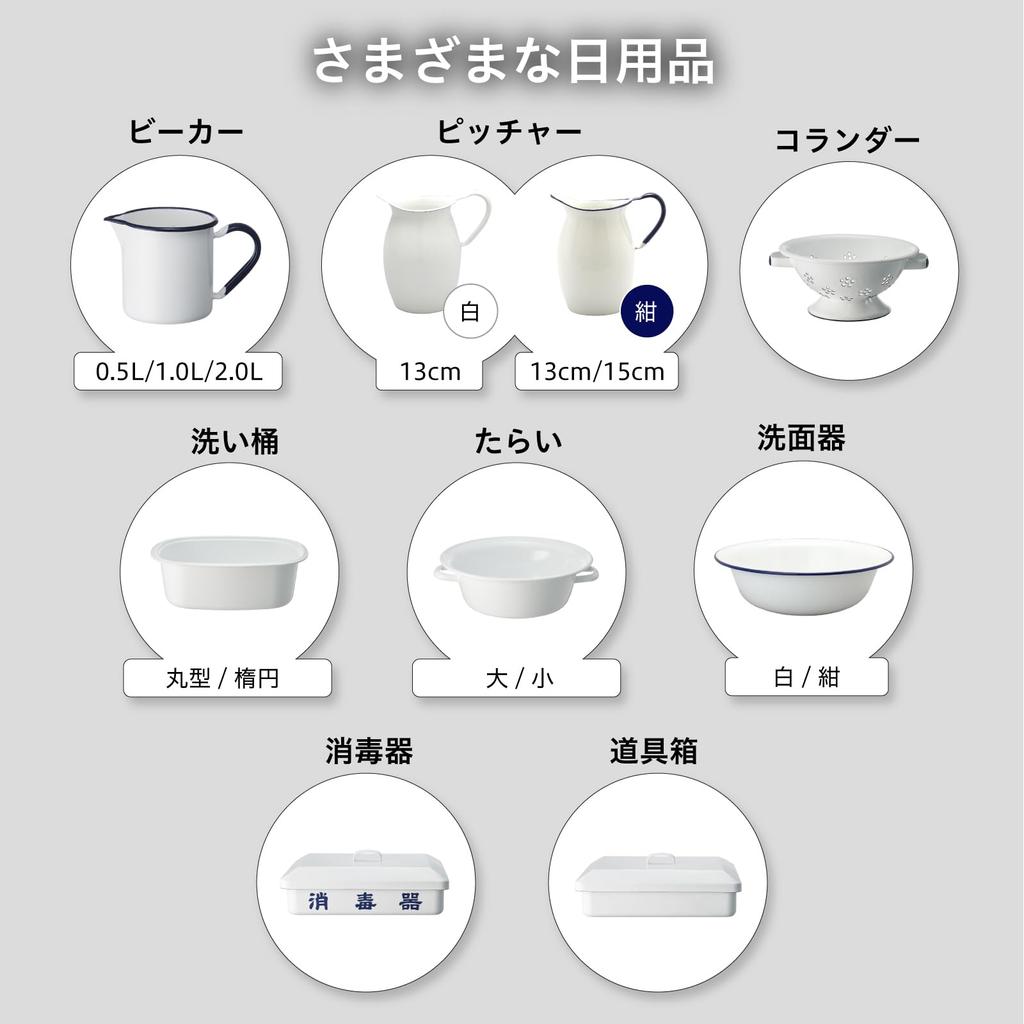 さまざまな日用品

ビーカー

0.5L/1.0L/2.0L

ピッチャー

白

13cm

紺

13cm/15cm

コランダー

洗い桶

丸型 / 楕円

たらい

大 / 小

洗面器

白 / 紺

消毒器

消 毒 器

道具箱