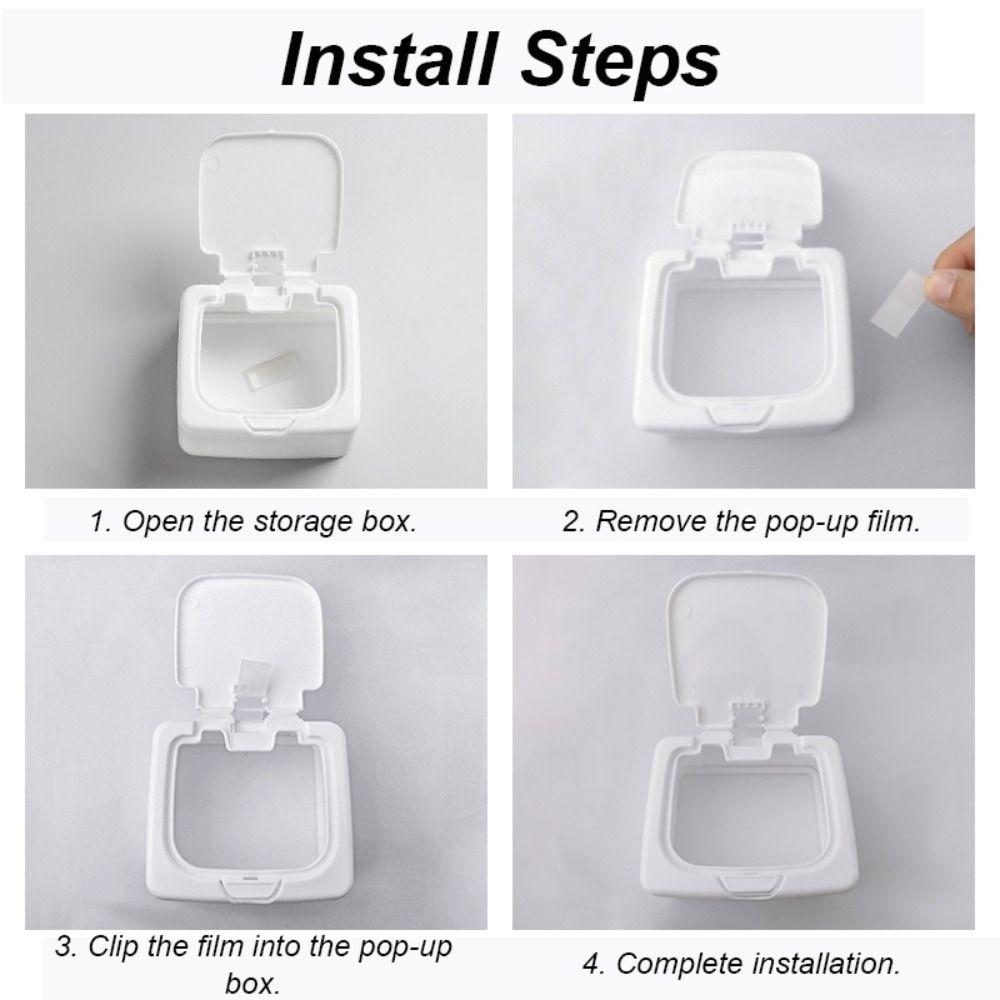 Install Steps

1. Open the storage box.

2. Remove the pop-up film.

3. Clip the film into the pop-up box.

4. Complete installation.