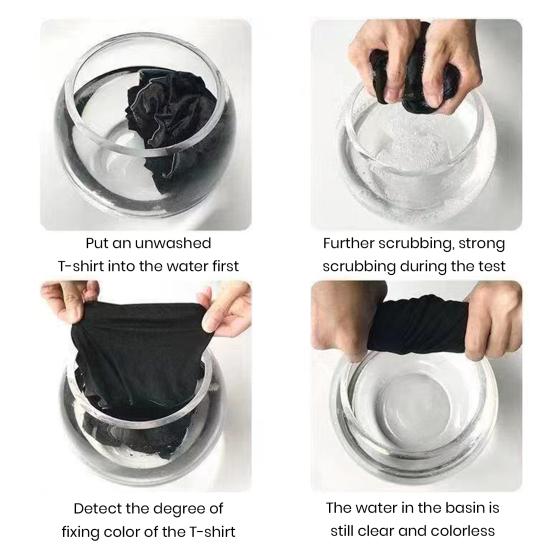 Put an unwashed T-shirt into the water first

Further scrubbing, strong scrubbing during the test

Detect the degree of fixing color of the T-shirt

The water in the basin is still clear and colorless