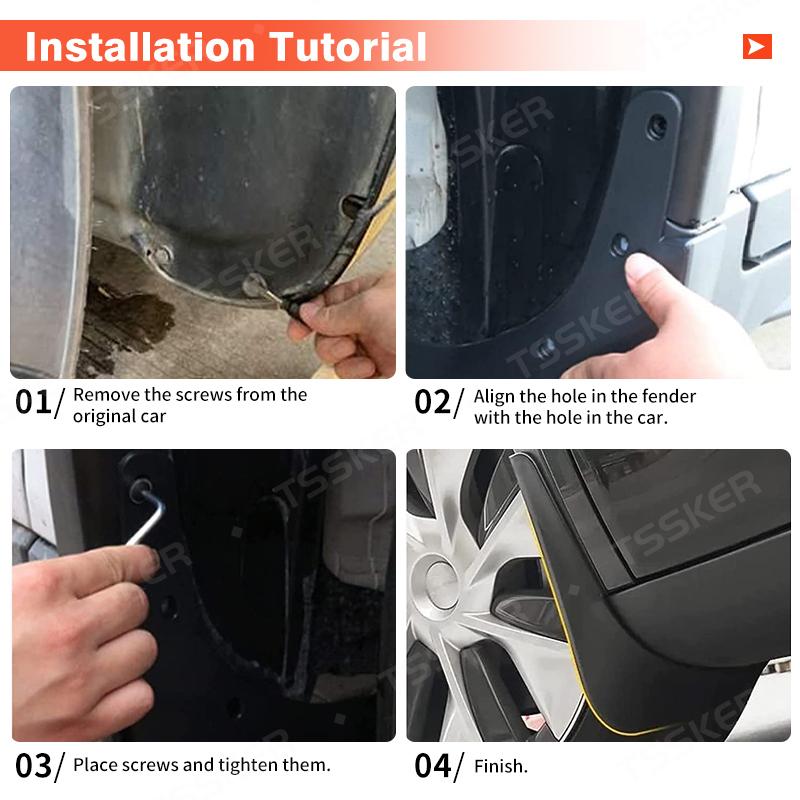 Installation Tutorial

TSSKER

01/ Remove the screws from the original car

02/ Align the hole in the fender with the hole in the car.

03/ Place screws and tighten them.

04/ Finish.