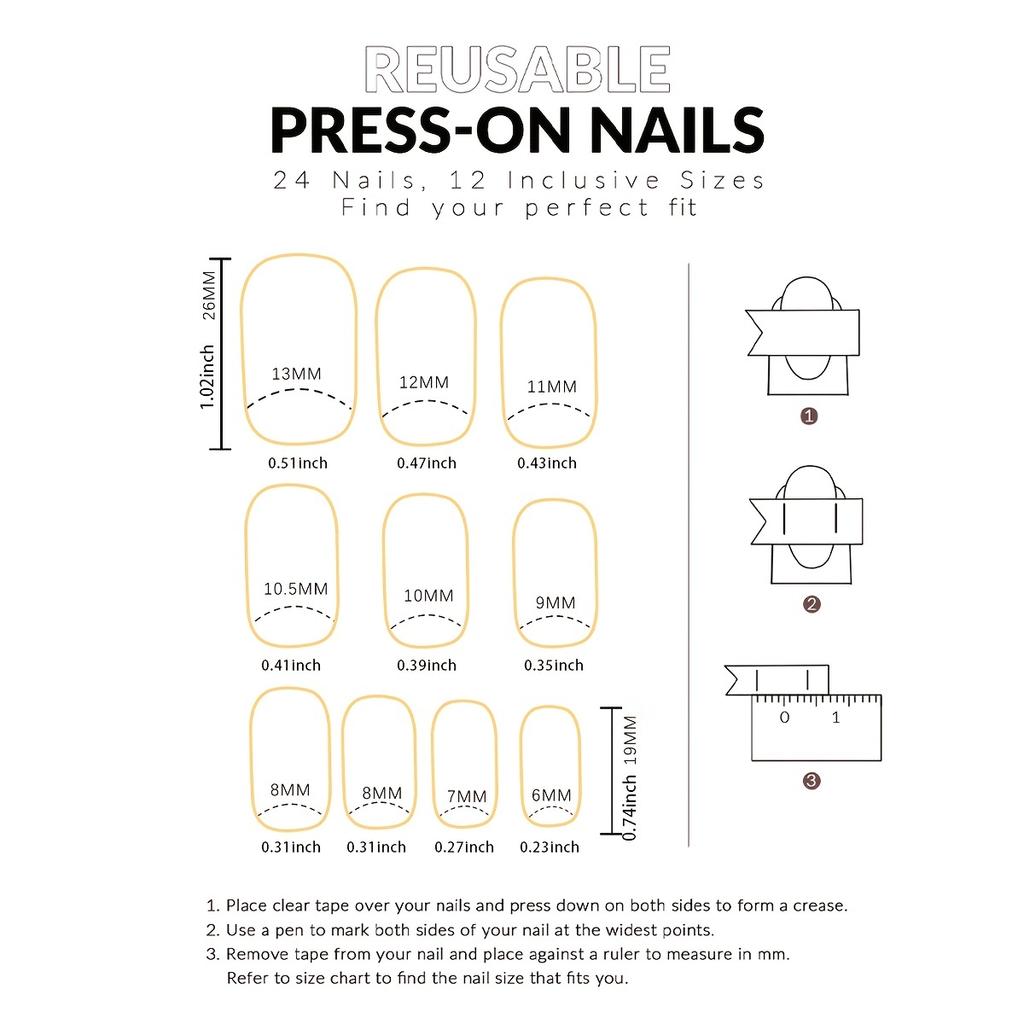 REUSABLE
PRESS-ON NAILS
24 Nails, 12 Inclusive Sizes
Find your perfect fit

26MM
1.02inch

13MM
0.51inch

12MM
0.47inch

11MM
0.43inch

10.5MM
0.41inch

10MM
0.39inch

9MM
0.35inch

8MM
0.31inch

8MM
0.31inch

7MM
0.27inch

6MM
0.23inch

19MM
0.74inch

1

2

0 1

3

1. Place clear tape over your nails and press down on both sides to form a crease.
2. Use a pen to mark both sides of your nail at the widest points.
3. Remove tape from your nail and place against a ruler to measure in mm. Refer to size chart to find the nail size that fits you.