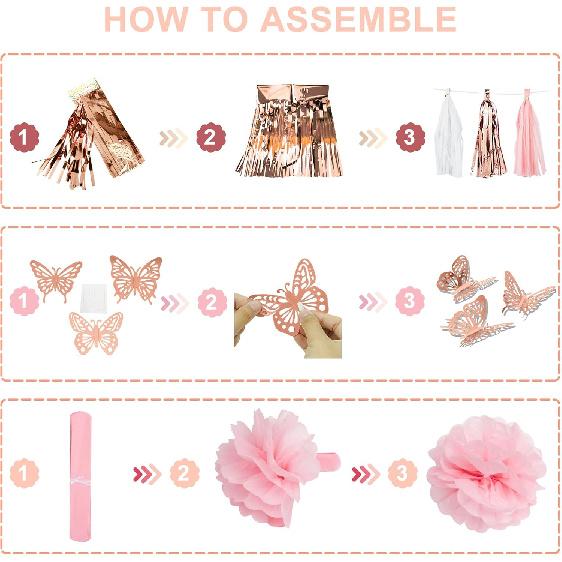 HOW TO ASSEMBLE

1 2 3

1 2 3

1 2 3