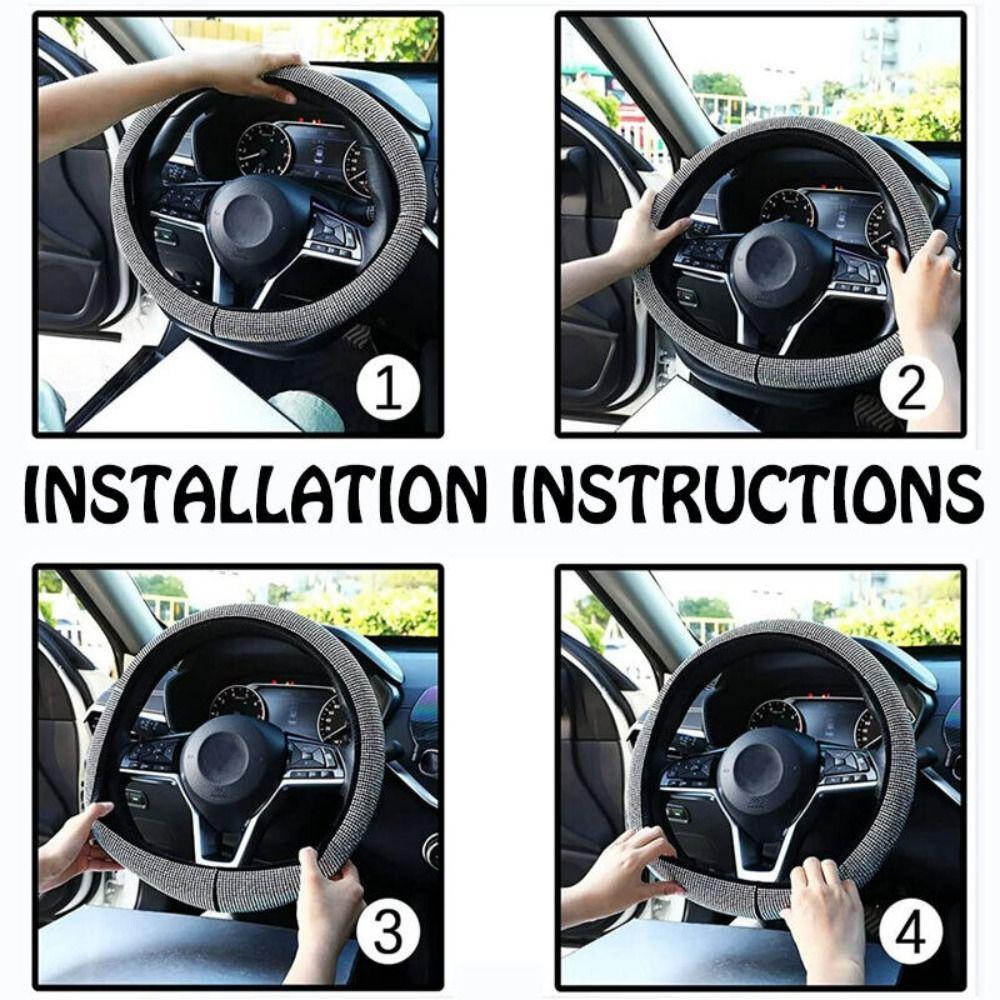 1

2

INSTALLATION INSTRUCTIONS

3

4