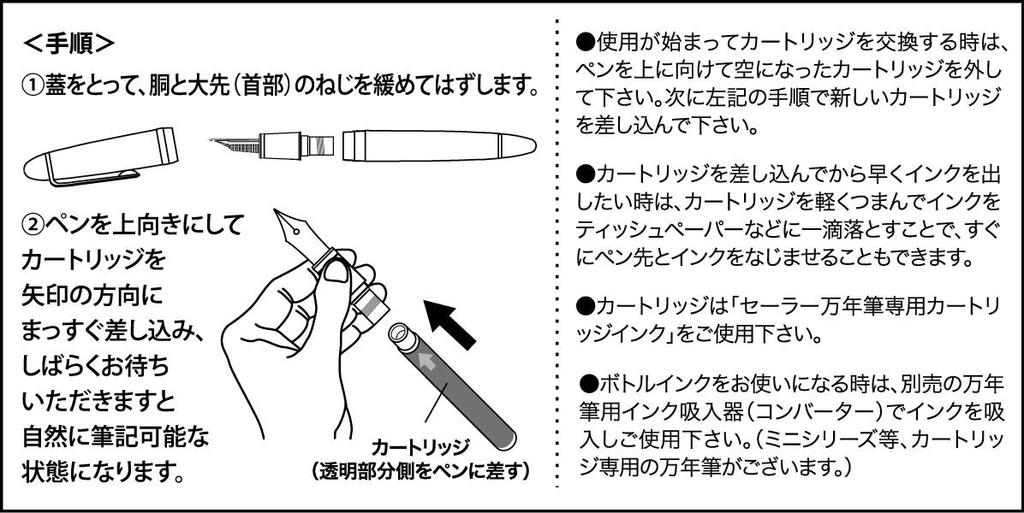 ＜手順＞
①蓋をとって、胴と大先（首部）のねじを緩めてはずします。

②ペンを上向きにしてカートリッジを矢印の方向にまっすぐ差し込み、しばらくお待ちいただきますと自然に筆記可能な状態になります。

カートリッジ
（透明部分側をペンに差す）

●使用が始まってカートリッジを交換する時は、ペンを上に向けて空になったカートリッジを外して下さい。次に左記の手順で新しいカートリッジを差し込んで下さい。

●カートリッジを差し込んでから早くインクを出したい時は、カートリッジを軽くつまんでインクをティッシュペーパーなどに一滴落とすことで、すぐにペン先とインクをなじませることもできます。

●カートリッジは「セーラー万年筆専用カートリッジインク」をご使用下さい。

●ボトルインクをお使いになる時は、別売の万年筆用インク吸入器（コンバーター）でインクを吸入しご使用下さい。（ミニシリーズ等、カートリッジ専用の万年筆がございます。）