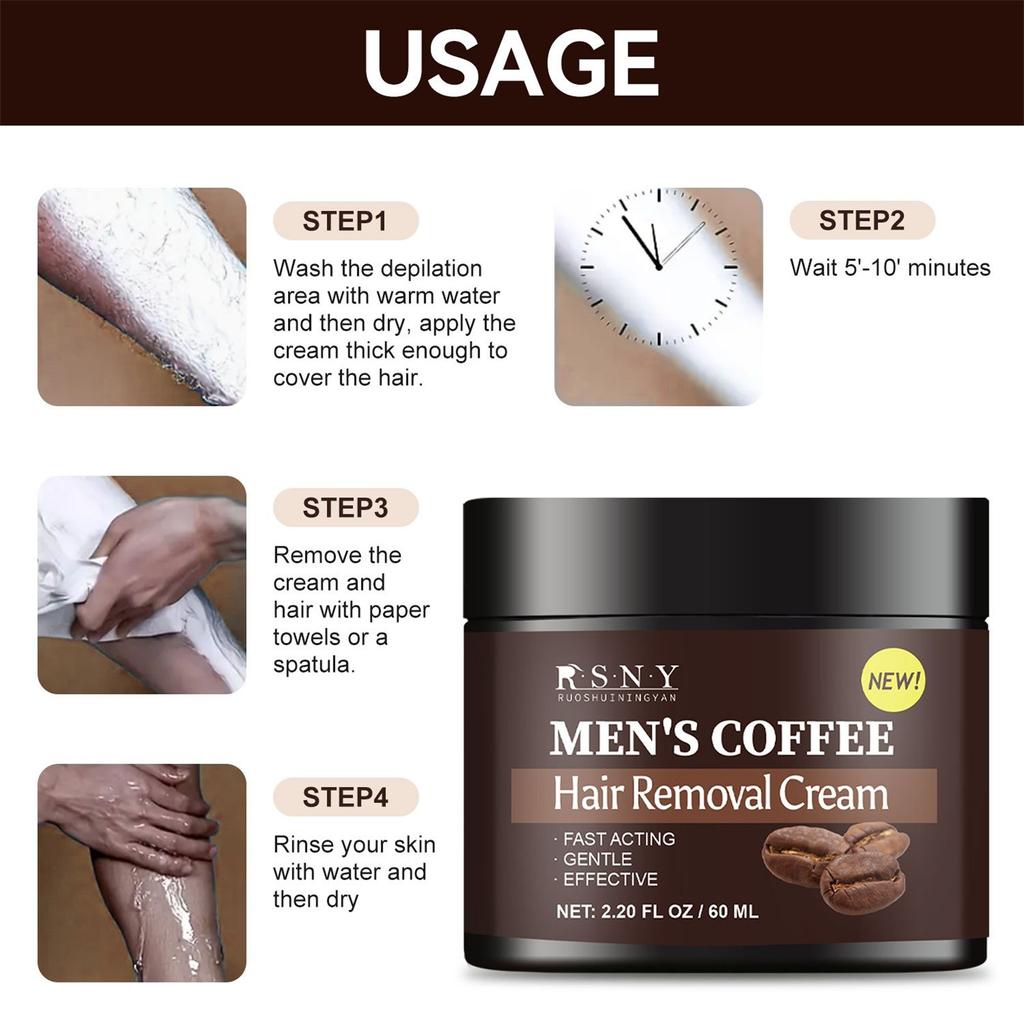 USAGE

STEP1

Wash the depilation area with warm water and then dry, apply the cream thick enough to cover the hair.

STEP2

Wait 5'-10' minutes

STEP3

Remove the cream and hair with paper towels or a spatula.

STEP4

Rinse your skin with water and then dry

R·S·N·Y
RUOSHUININGYAN

NEW!

MEN'S COFFEE

Hair Removal Cream

· FAST ACTING
· GENTLE
· EFFECTIVE

NET: 2.20 FL OZ / 60 ML