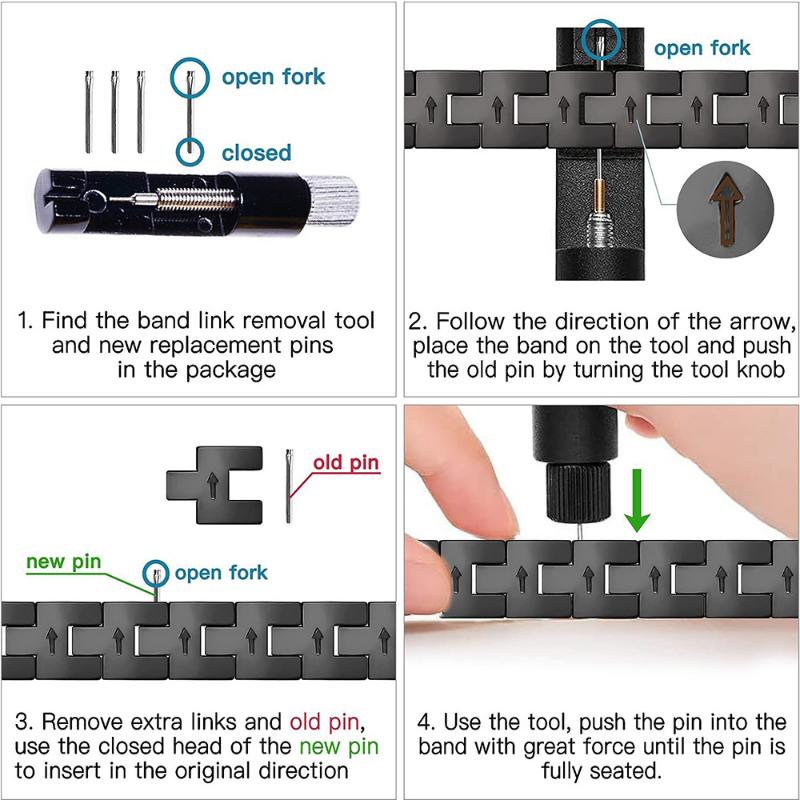 open fork

closed

1. Find the band link removal tool and new replacement pins in the package

open fork

2. Follow the direction of the arrow, place the band on the tool and push the old pin by turning the tool knob

old pin

new pin

open fork

3. Remove extra links and old pin, use the closed head of the new pin to insert in the original direction

4. Use the tool, push the pin into the band with great force until the pin is fully seated.