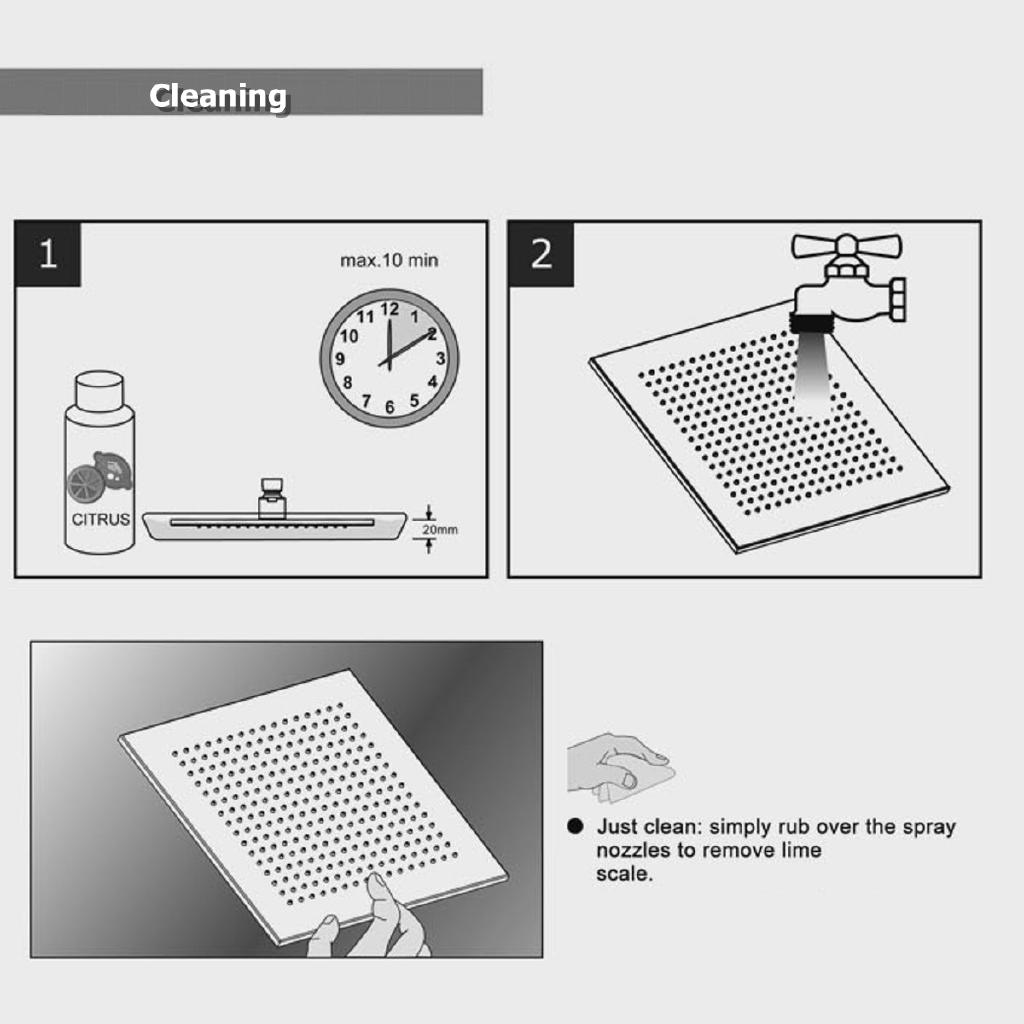 Cleaning

1

max.10 min

12
1
2
3
4
5
6
7
8
9
10
11

CITRUS

20mm

2

● Just clean: simply rub over the spray nozzles to remove lime scale.