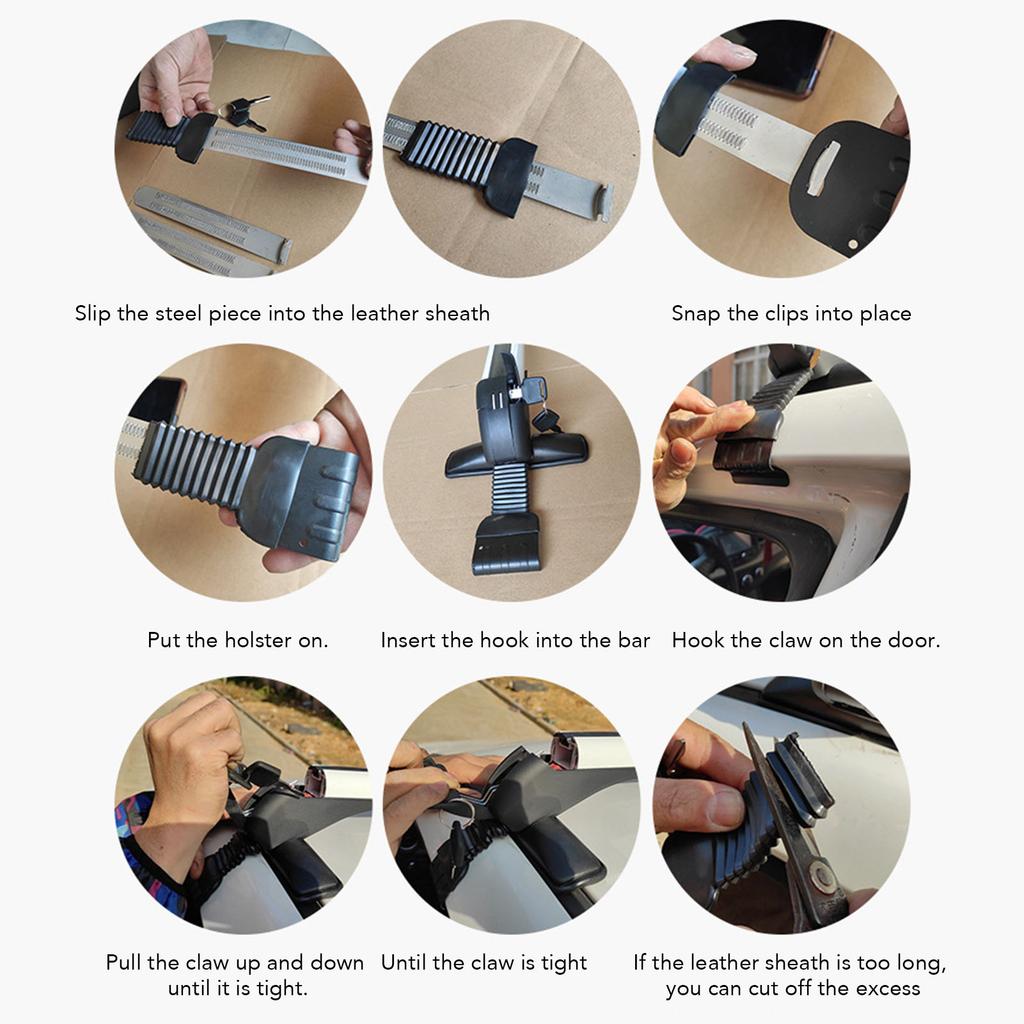 Slip the steel piece into the leather sheath

Snap the clips into place

Put the holster on.

Insert the hook into the bar

Hook the claw on the door.

Pull the claw up and down until it is tight.

Until the claw is tight

If the leather sheath is too long, you can cut off the excess