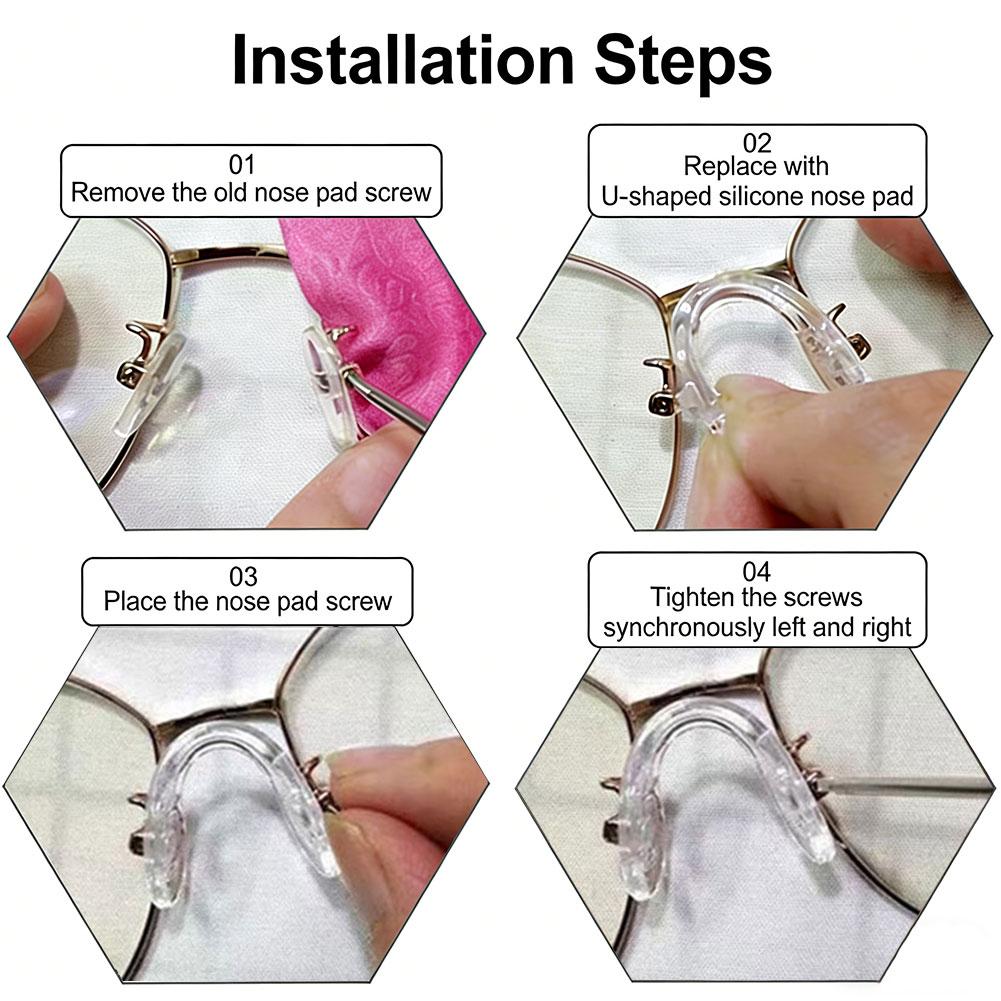 Installation Steps

01
Remove the old nose pad screw

02
Replace with
U-shaped silicone nose pad

03
Place the nose pad screw

04
Tighten the screws
synchronously left and right