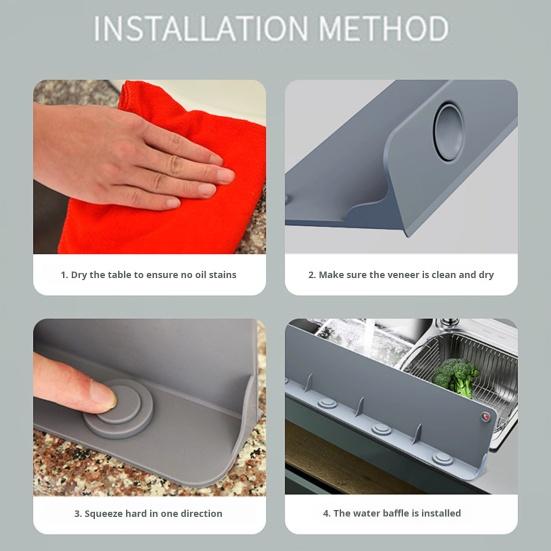 INSTALLATION METHOD

1. Dry the table to ensure no oil stains

2. Make sure the veneer is clean and dry

3. Squeeze hard in one direction

4. The water baffle is installed