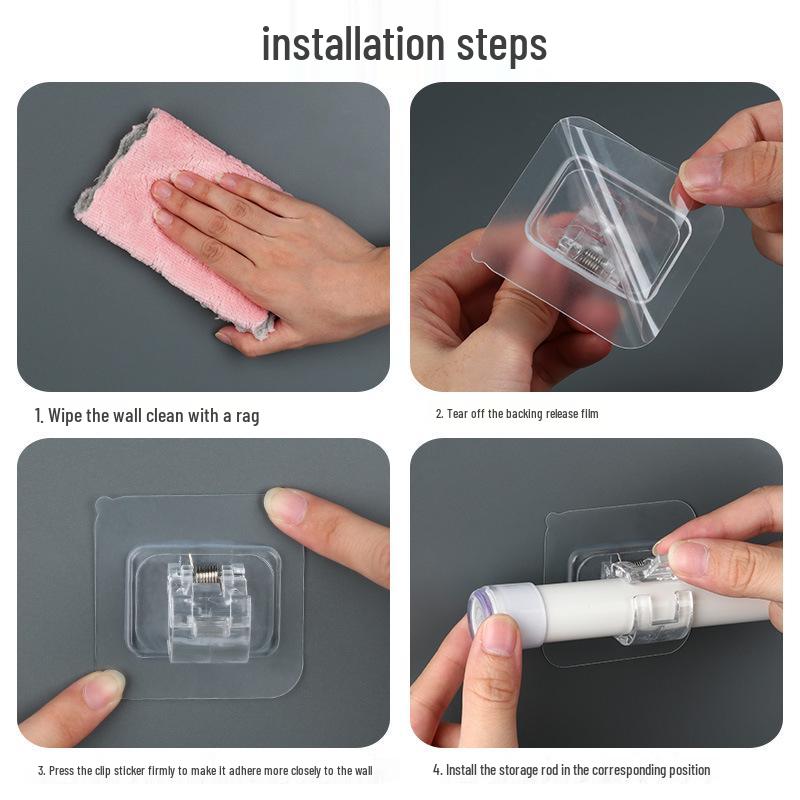 installation steps

1. Wipe the wall clean with a rag

2. Tear off the backing release film

3. Press the clip sticker firmly to make it adhere more closely to the wall

4. Install the storage rod in the corresponding position