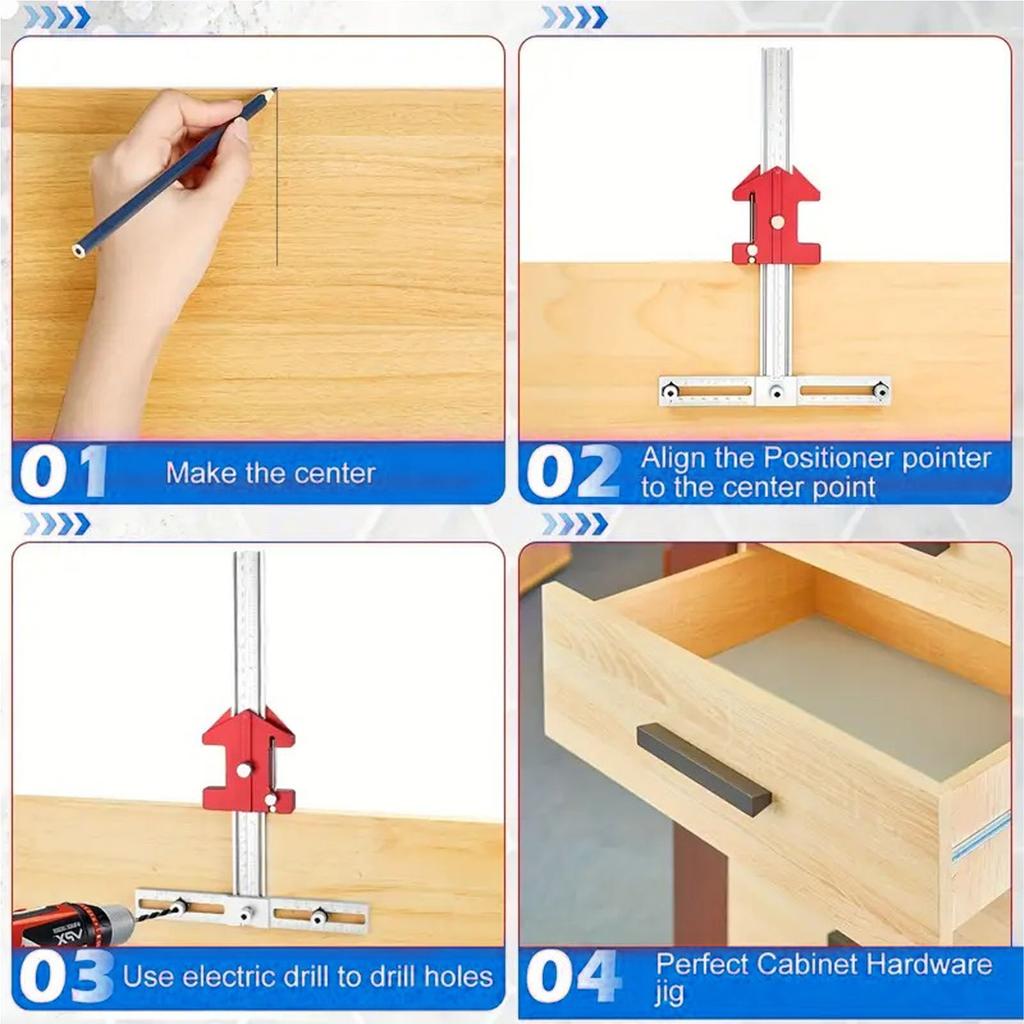 01 Make the center

02 Align the Positioner pointer to the center point

03 Use electric drill to drill holes

04 Perfect Cabinet Hardware jig