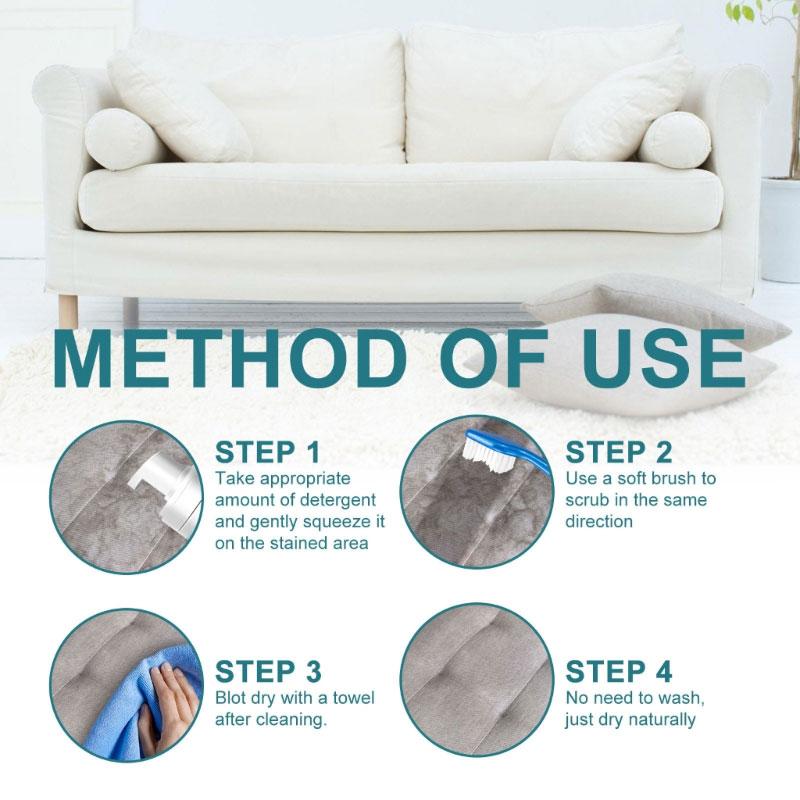 METHOD OF USE

STEP 1
Take appropriate amount of detergent and gently squeeze it on the stained area

STEP 2
Use a soft brush to scrub in the same direction

STEP 3
Blot dry with a towel after cleaning.

STEP 4
No need to wash, just dry naturally