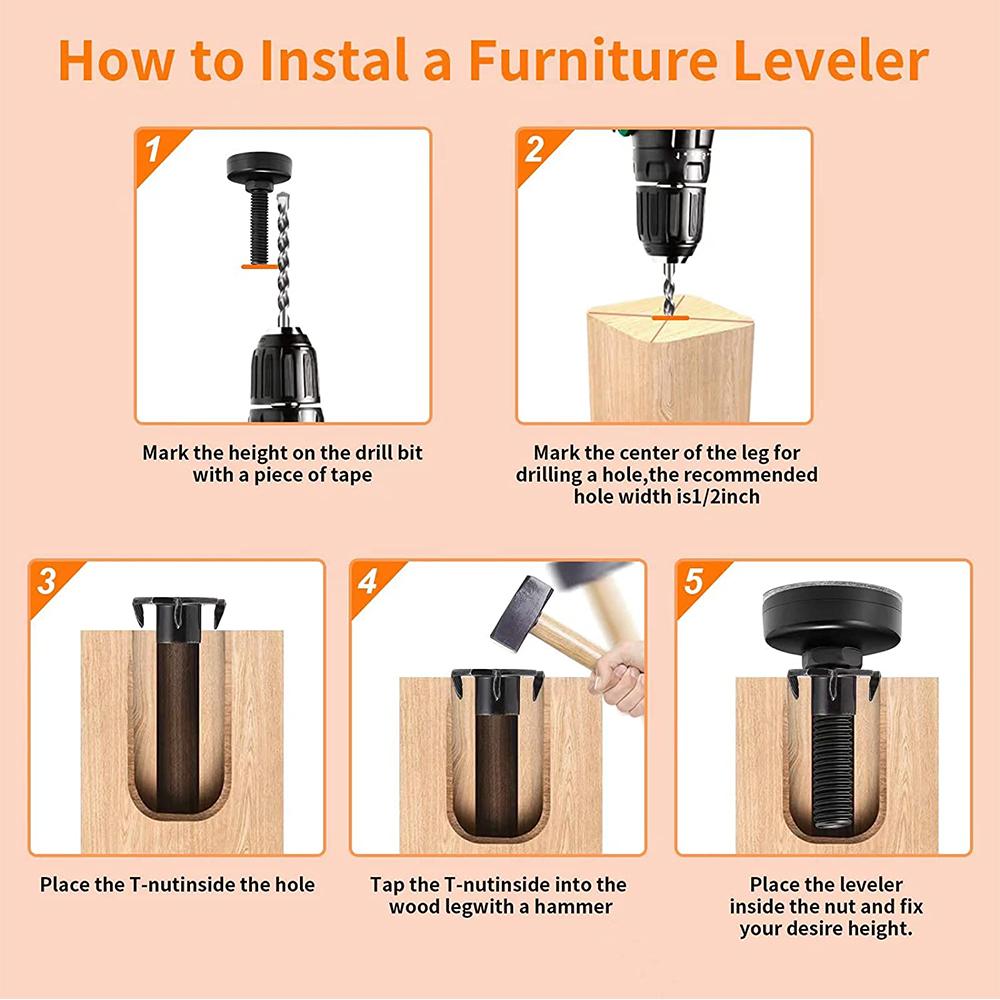 How to Instal a Furniture Leveler

1

Mark the height on the drill bit with a piece of tape

2

Mark the center of the leg for drilling a hole,the recommended hole width is1/2inch

3

Place the T-nutinside the hole

4

Tap the T-nutinside into the wood legwith a hammer

5

Place the leveler inside the nut and fix your desire height.