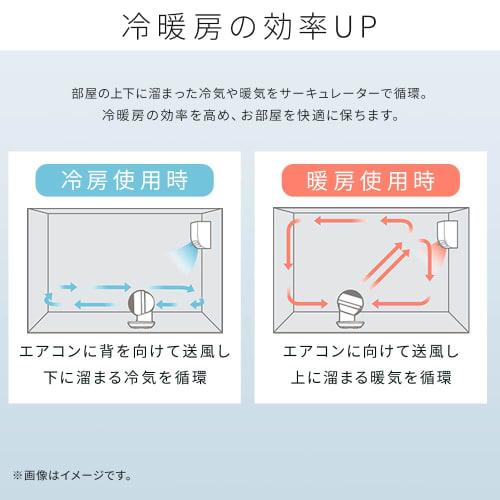 冷暖房の効率UP

部屋の上下に溜まった冷気や暖気をサーキュレーターで循環。
冷暖房の効率を高め、お部屋を快適に保ちます。

冷房使用時

エアコンに背を向けて送風し
下に溜まる冷気を循環

暖房使用時

エアコンに向けて送風し
上に溜まる暖気を循環

※画像はイメージです。