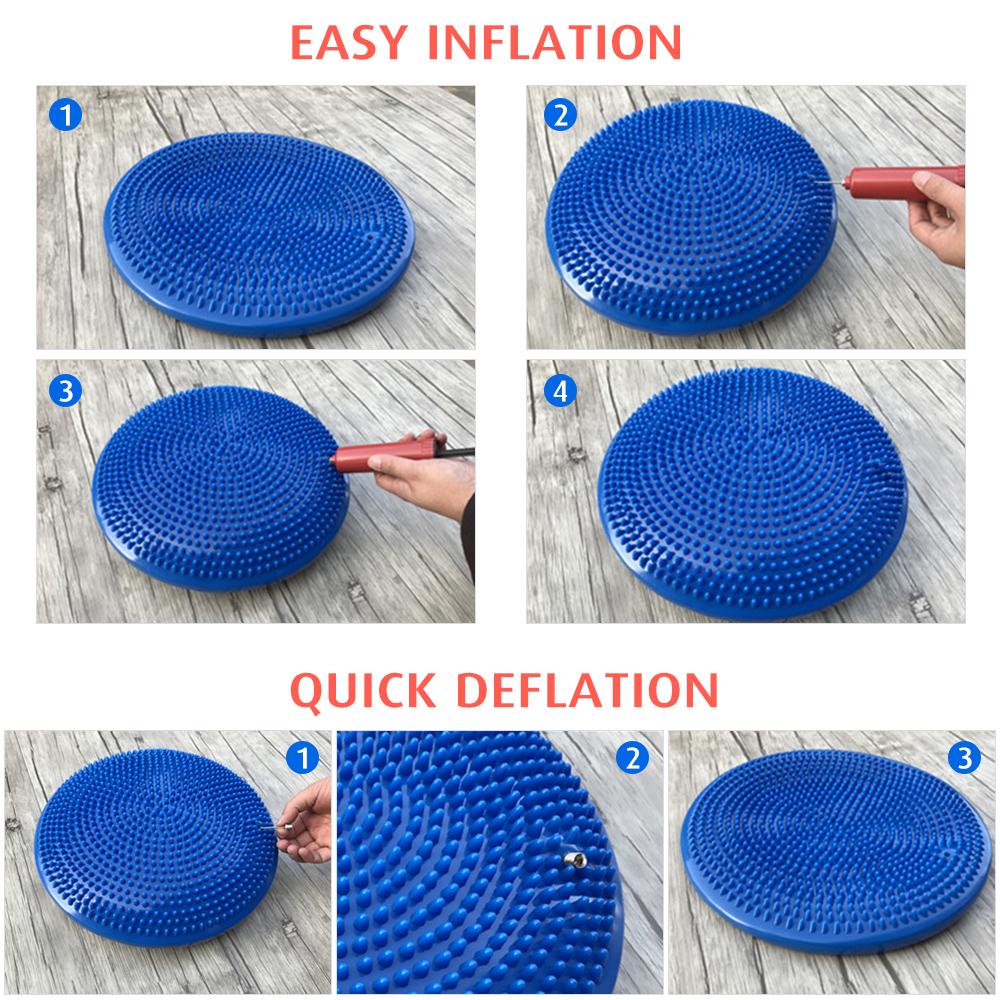 EASY INFLATION

1

2

3

4

QUICK DEFLATION

1

2

3