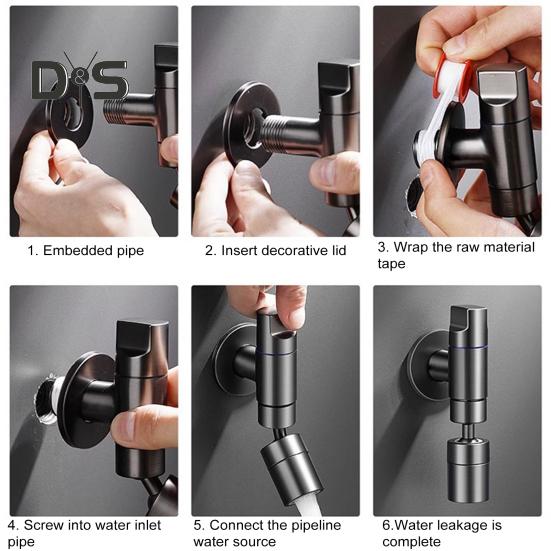 D&S

1. Embedded pipe

2. Insert decorative lid

3. Wrap the raw material tape

4. Screw into water inlet pipe

5. Connect the pipeline water source

6.Water leakage is complete