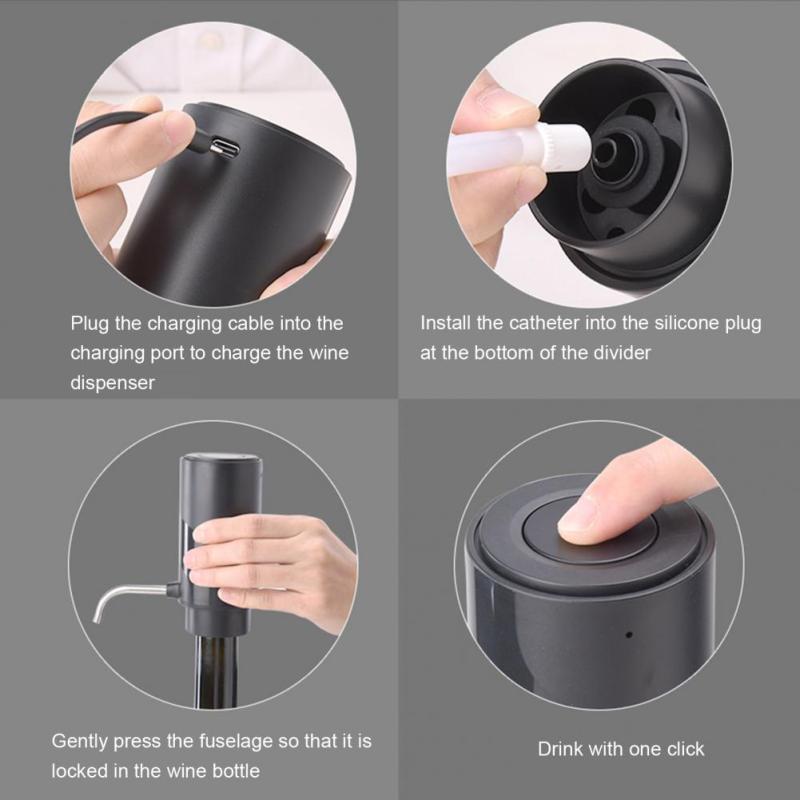 Plug the charging cable into the charging port to charge the wine dispenser

Install the catheter into the silicone plug at the bottom of the divider

Gently press the fuselage so that it is locked in the wine bottle

Drink with one click