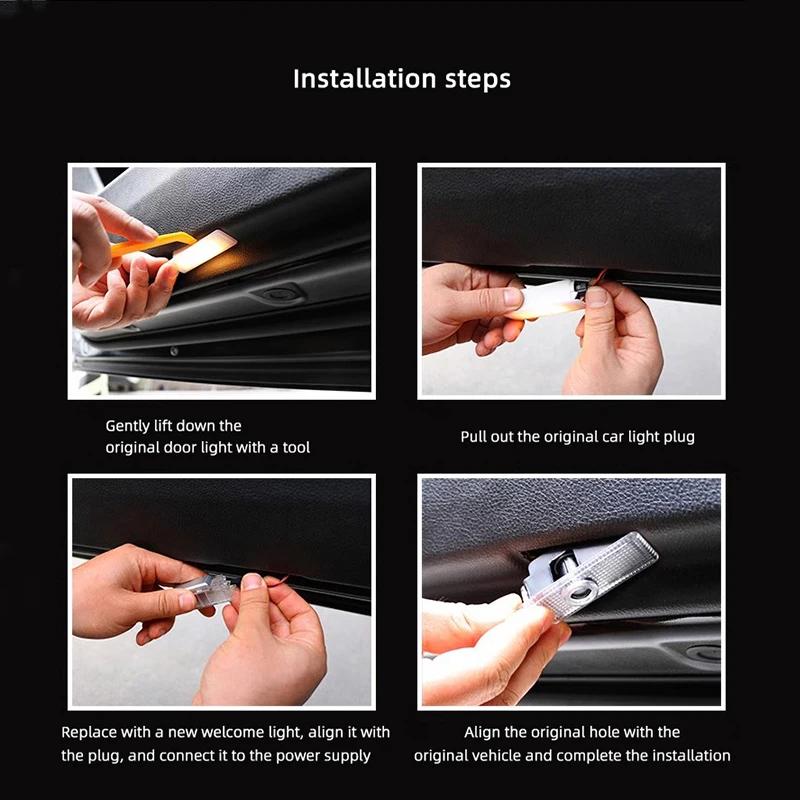 Installation steps

Gently lift down the original door light with a tool

Pull out the original car light plug

Replace with a new welcome light, align it with the plug, and connect it to the power supply

Align the original hole with the original vehicle and complete the installation