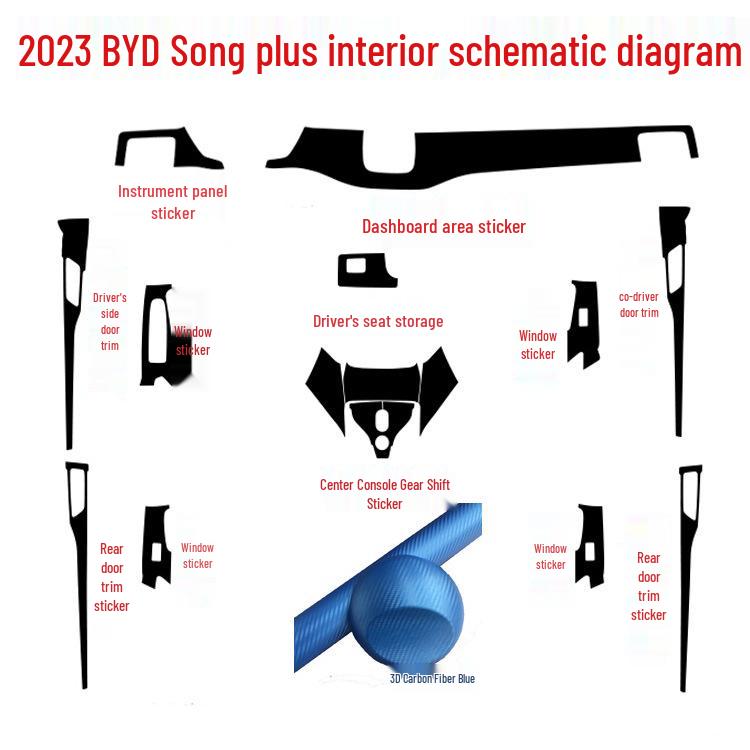 2023 BYD Song plus interior schematic diagram

Instrument panel sticker

Dashboard area sticker

Driver's side door trim

Window sticker

Driver's seat storage

Window sticker

co-driver door trim

Center Console Gear Shift Sticker

Rear door trim sticker

Window sticker

Window sticker

Rear door trim sticker

3D Carbon Fiber Blue