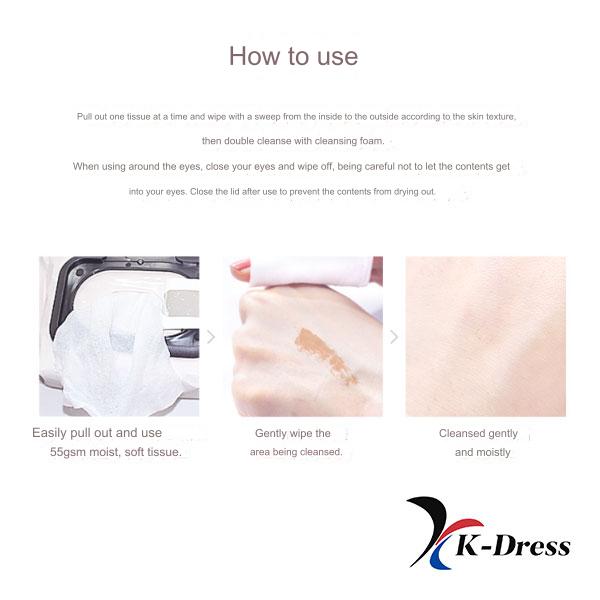 How to use

Pull out one tissue at a time and wipe with a sweep from the inside to the outside according to the skin texture, then double cleanse with cleansing foam.

When using around the eyes, close your eyes and wipe off, being careful not to let the contents get into your eyes. Close the lid after use to prevent the contents from drying out.

Easily pull out and use 55gsm moist, soft tissue.

Gently wipe the area being cleansed.

Cleansed gently and moistly

K-Dress