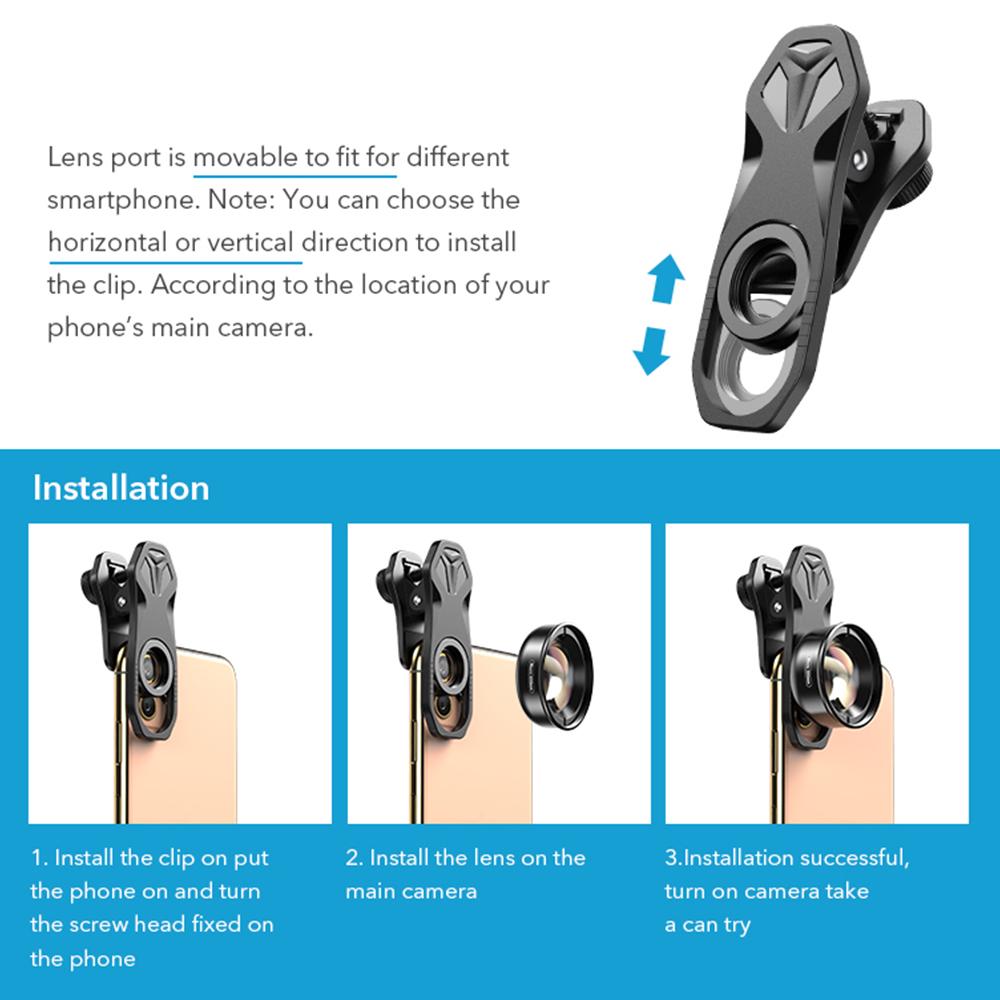 Lens port is movable to fit for different smartphone. Note: You can choose the horizontal or vertical direction to install the clip. According to the location of your phone's main camera.

Installation

1. Install the clip on put the phone on and turn the screw head fixed on the phone

2. Install the lens on the main camera

3.Installation successful, turn on camera take a can try