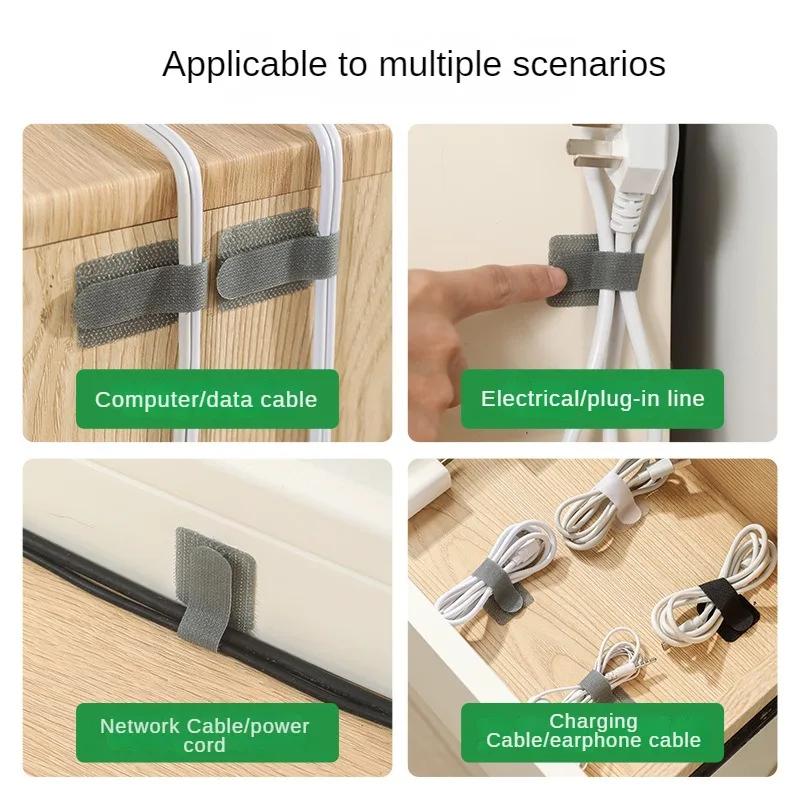 Applicable to multiple scenarios

Computer/data cable

Electrical/plug-in line

Network Cable/power cord

Charging Cable/earphone cable